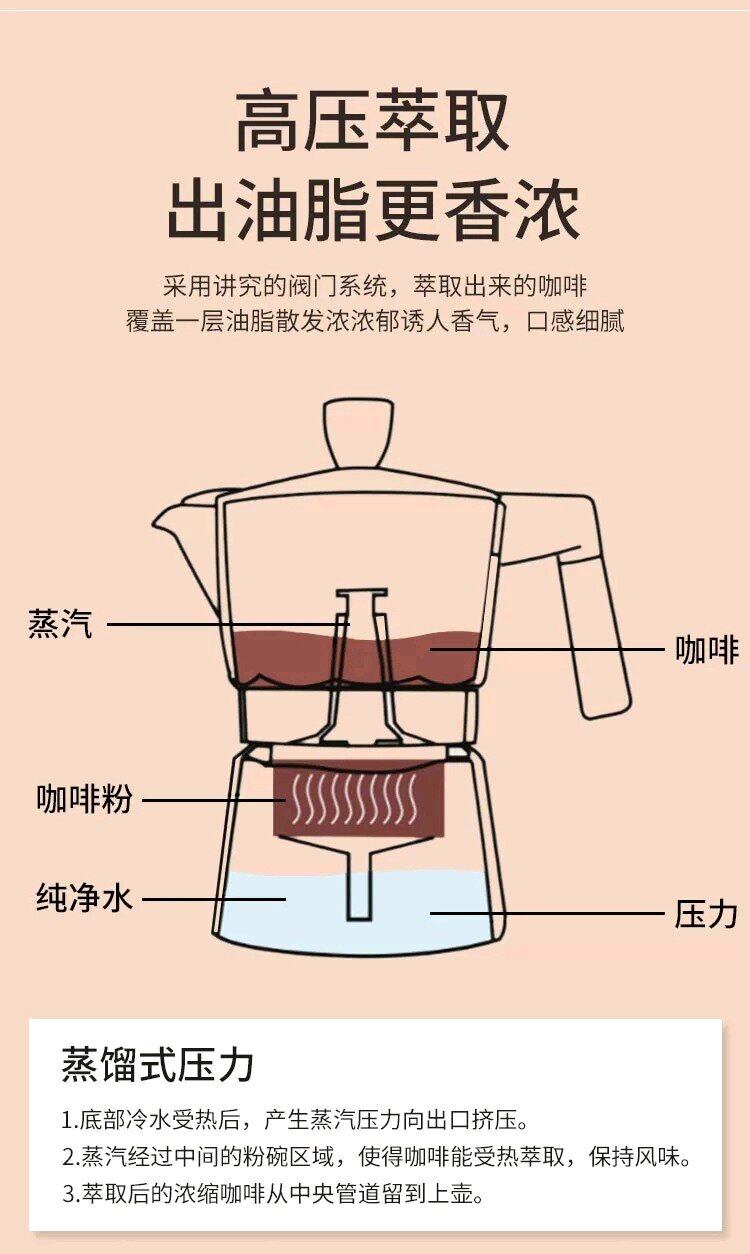 高压萃取
出油脂更香浓

采用讲究的阀门系统，萃取出来的咖啡
覆盖一层油脂散发浓浓郁诱人香气，口感细腻

蒸汽

咖啡

咖啡粉

纯净水

压力

蒸馏式压力

1.底部冷水受热后，产生蒸汽压力向出口挤压。
2.蒸汽经过中间的粉碗区域，使得咖啡能受热萃取，保持风味。
3.萃取后的浓缩咖啡从中央管道留到上壶。