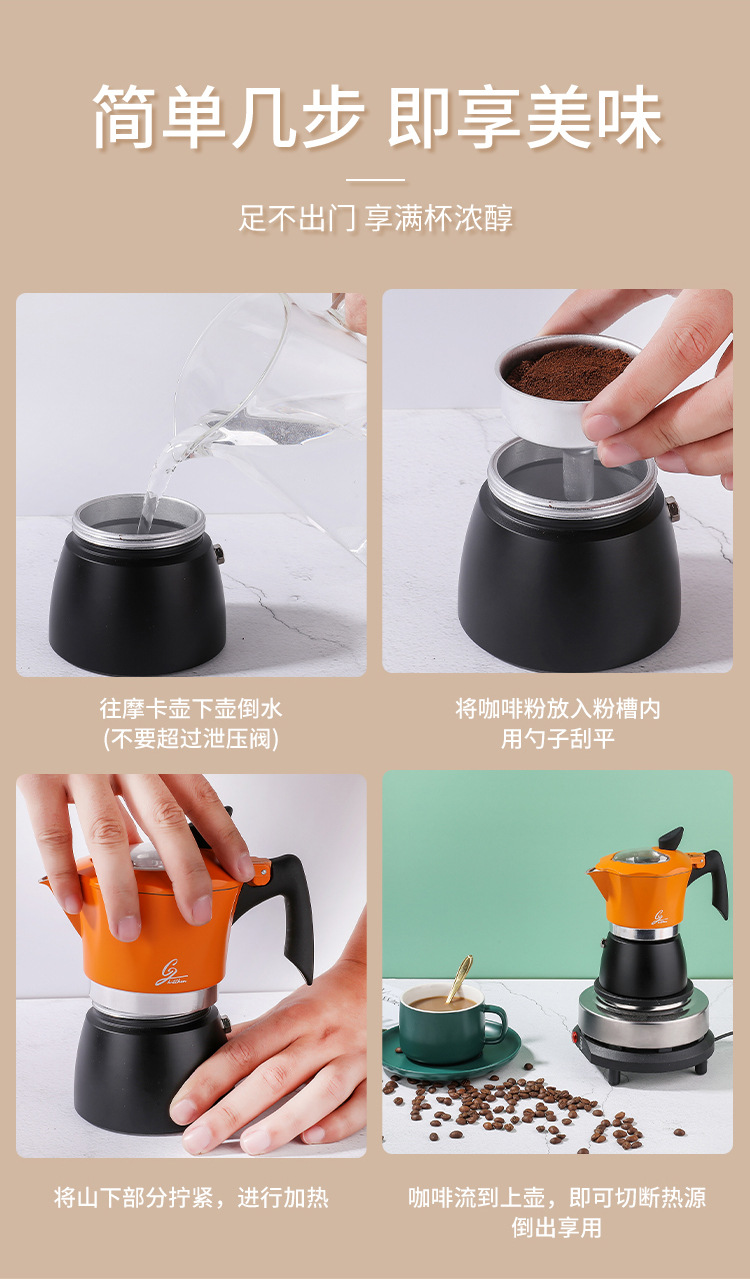 简单几步 即享美味

足不出门 享满杯浓醇

往摩卡壶下壶倒水
(不要超过泄压阀)

将咖啡粉放入粉槽内
用勺子刮平

将山下部分拧紧，进行加热

咖啡流到上壶，即可切断热源
倒出享用