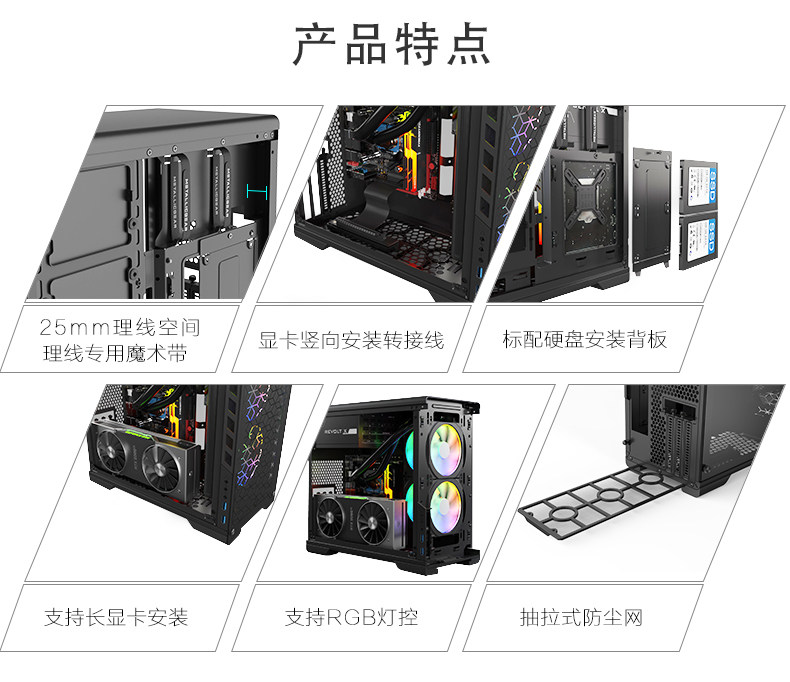 产品特点

METALLICGEAR
METALLICGEAR

SSD
SSD

25mm理线空间
理线专用魔术带

显卡竖向安装转接线

标配硬盘安装背板

REVOLT X

支持长显卡安装

支持RGB灯控

抽拉式防尘网