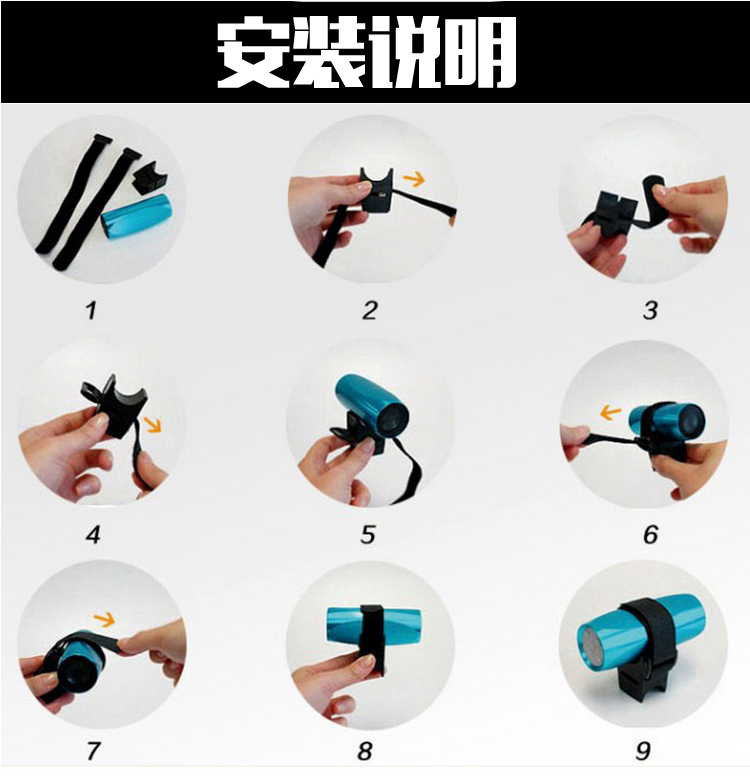 安装说明

1

2

3

4

5

6

7

8

9