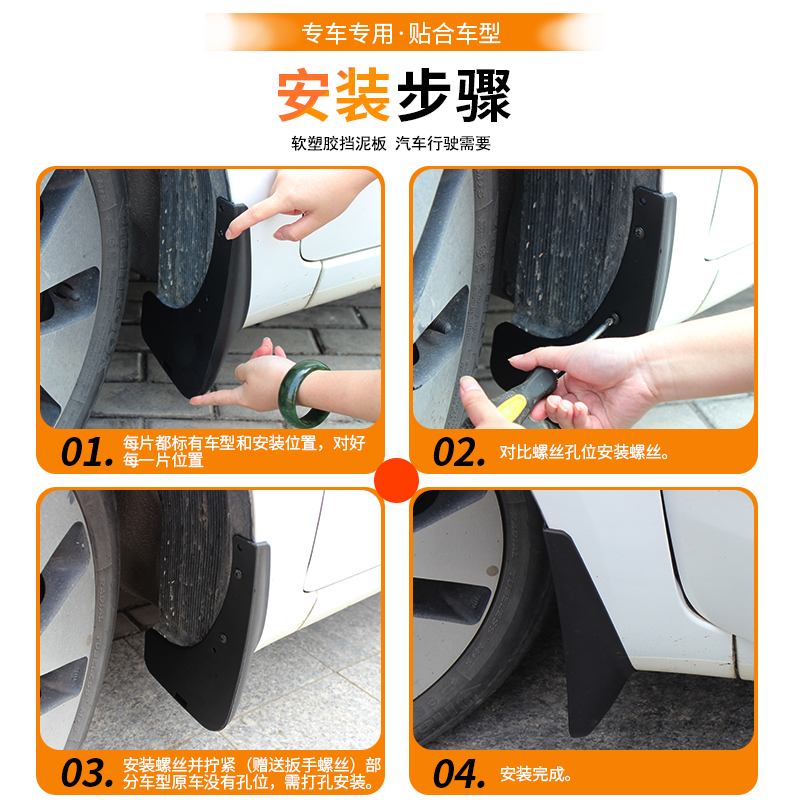 专车专用·贴合车型

安装步骤

软塑胶挡泥板 汽车行驶需要

01. 每片都标有车型和安装位置，对好每一片位置

02. 对比螺丝孔位安装螺丝。

03. 安装螺丝并拧紧（赠送扳手螺丝）部分车型原车没有孔位，需打孔安装。

04. 安装完成。