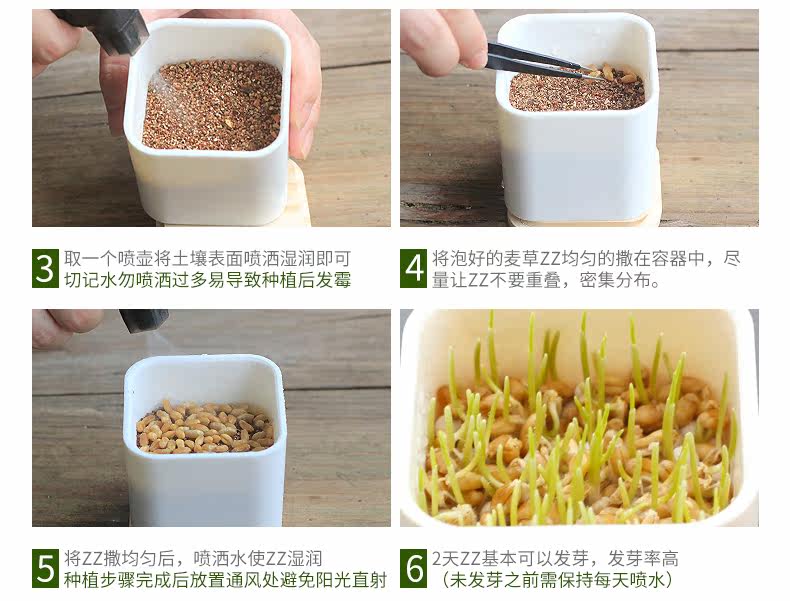 3 取一个喷壶将土壤表面喷洒湿润即可
切记水勿喷洒过多易导致种植后发霉

4 将泡好的麦草ZZ均匀的撒在容器中，尽量让ZZ不要重叠，密集分布。

5 将ZZ撒均匀后，喷洒水使ZZ湿润
种植步骤完成后放置通风处避免阳光直射

6 2天ZZ基本可以发芽，发芽率高
（未发芽之前需保持每天喷水）