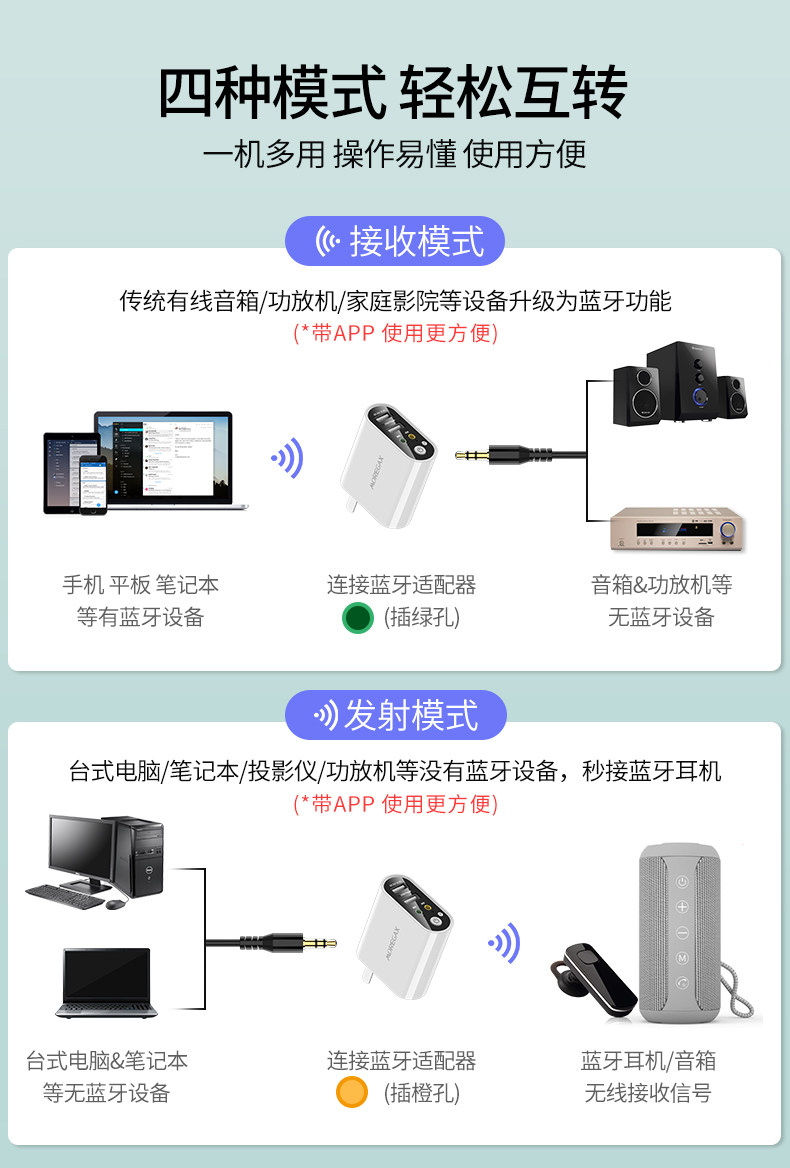 四种模式 轻松互转
一机多用 操作易懂 使用方便

接收模式

传统有线音箱/功放机/家庭影院等设备升级为蓝牙功能
(*带APP 使用更方便)

手机 平板 笔记本
等有蓝牙设备

连接蓝牙适配器
(插绿孔)

音箱&功放机等
无蓝牙设备

发射模式

台式电脑/笔记本/投影仪/功放机等没有蓝牙设备，秒接蓝牙耳机
(*带APP 使用更方便)

台式电脑&笔记本
等无蓝牙设备

连接蓝牙适配器
(插橙孔)

蓝牙耳机/音箱
无线接收信号