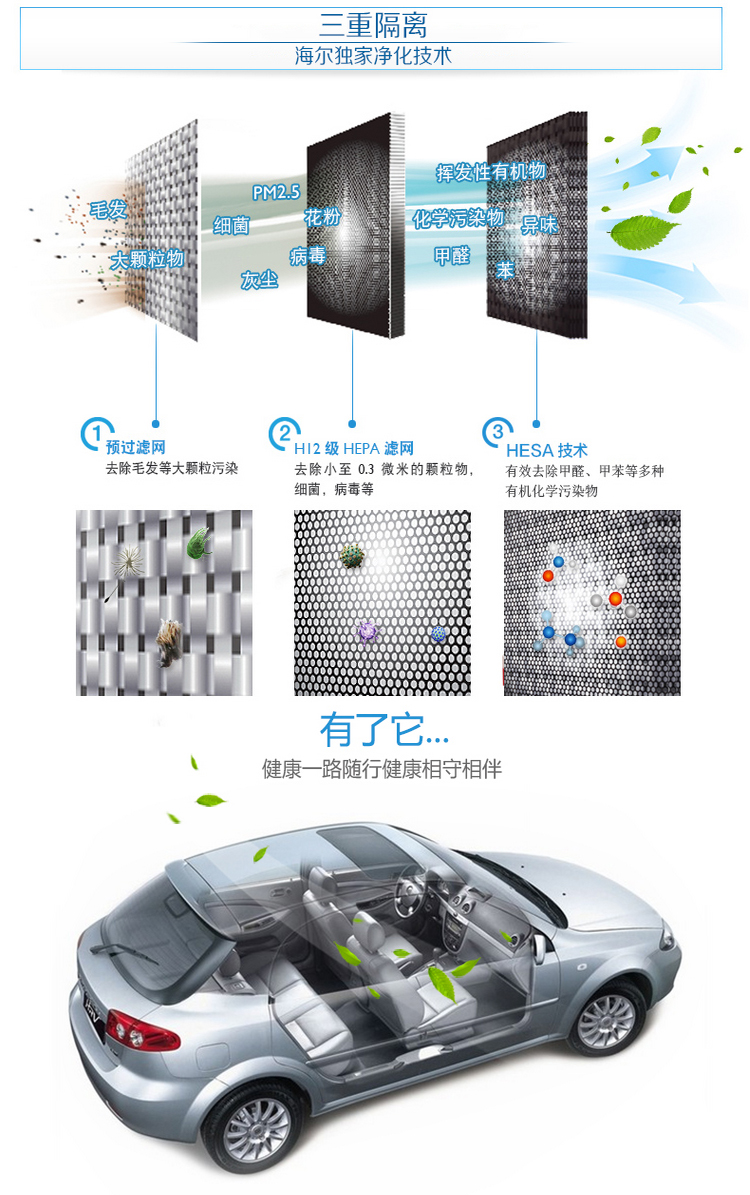 三重隔离
海尔独家净化技术

毛发
大颗粒物

PM2.5
细菌
花粉
病毒
灰尘

挥发性有机物
化学污染物
异味
甲醛
苯

1 预过滤网
去除毛发等大颗粒污染

2 H12 级 HEPA 滤网
去除小至 0.3 微米的颗粒物，细菌，病毒等

3 HESA 技术
有效去除甲醛、甲苯等多种有机化学污染物

有了它...
健康一路随行健康相守相伴