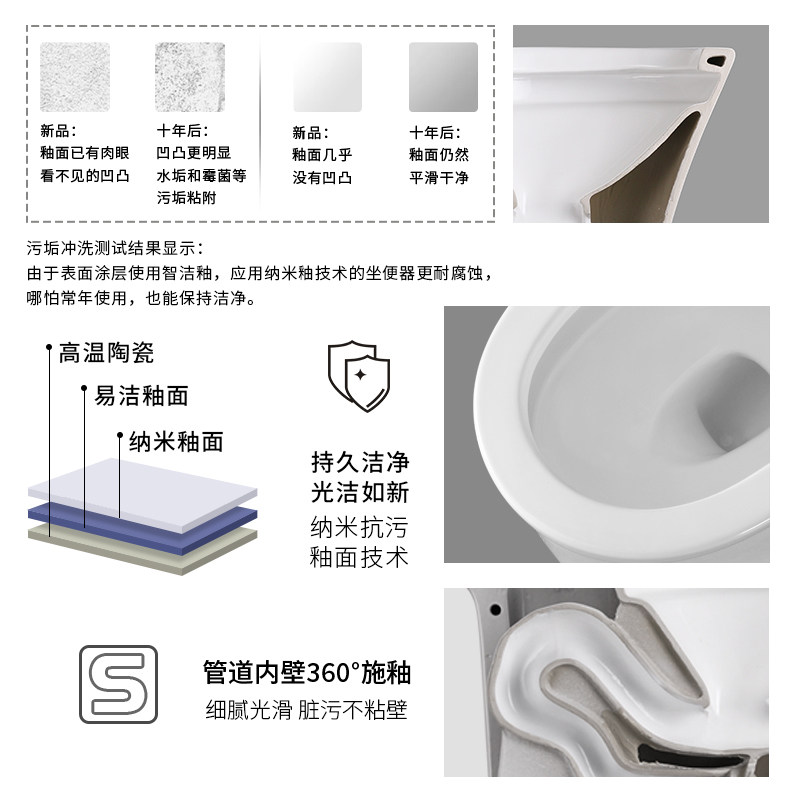 新品：
釉面已有肉眼看不见的凹凸

十年后：
凹凸更明显
水垢和霉菌等污垢粘附

新品：
釉面几乎没有凹凸

十年后：
釉面仍然平滑干净

污垢冲洗测试结果显示：
由于表面涂层使用智洁釉，应用纳米釉技术的坐便器更耐腐蚀，哪怕常年使用，也能保持洁净。

高温陶瓷
易洁釉面
纳米釉面

持久洁净
光洁如新
纳米抗污
釉面技术

管道内壁360°施釉
细腻光滑 脏污不粘壁