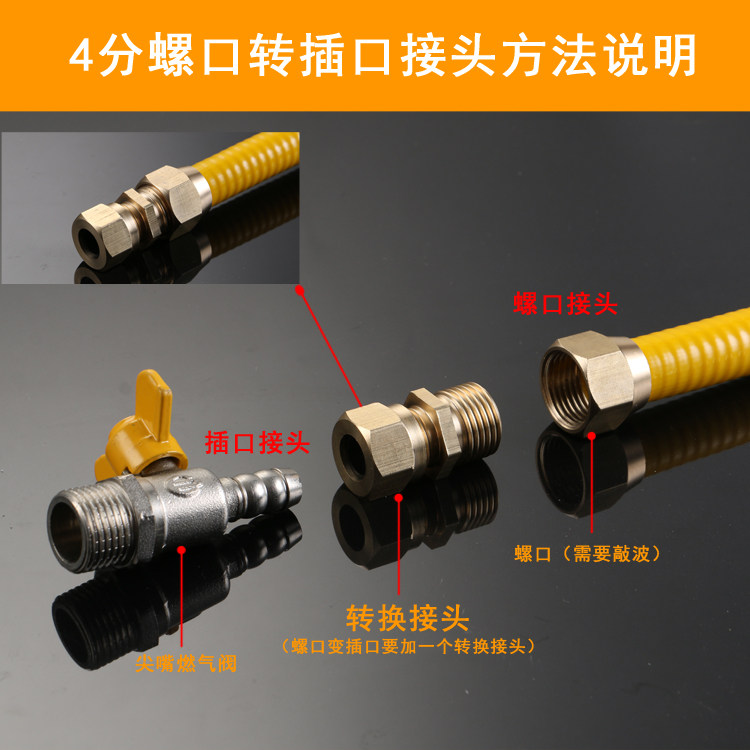 4分螺口转插口接头方法说明

螺口接头

插口接头

螺口（需要敲波）

转换接头
（螺口变插口要加一个转换接头）

尖嘴燃气阀