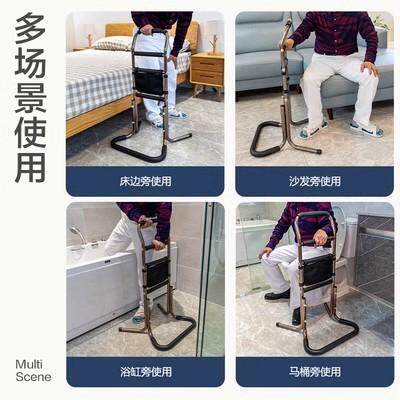 多场景使用

床边旁使用

沙发旁使用

浴缸旁使用

马桶旁使用

Multi Scene