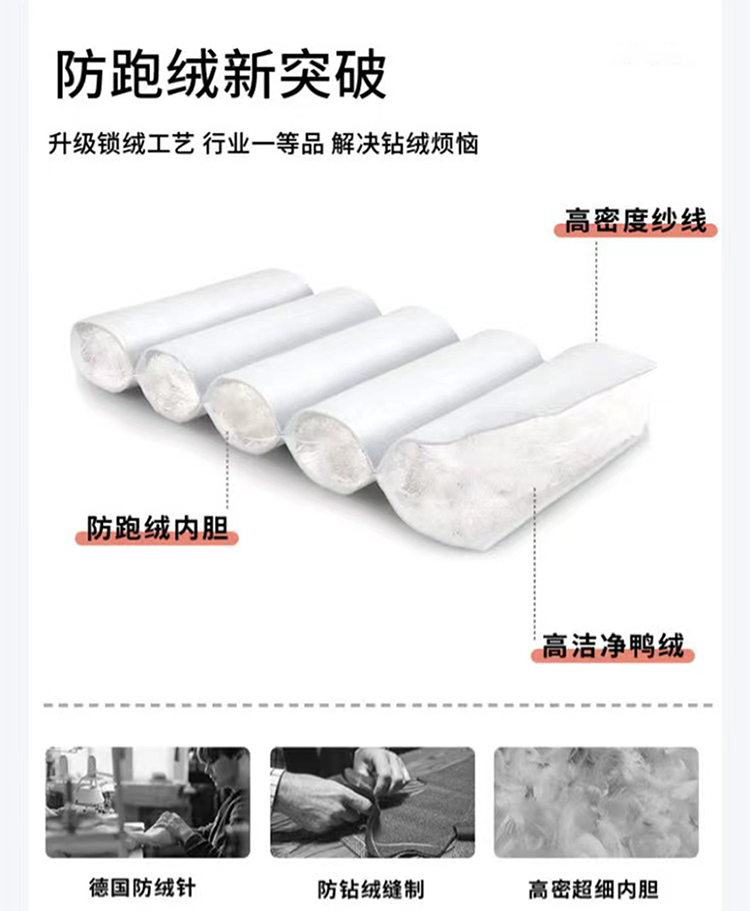 防跑绒新突破

升级锁绒工艺 行业一等品 解决钻绒烦恼

高密度纱线

防跑绒内胆

高洁净鸭绒

德国防绒针

防钻绒缝制

高密超细内胆