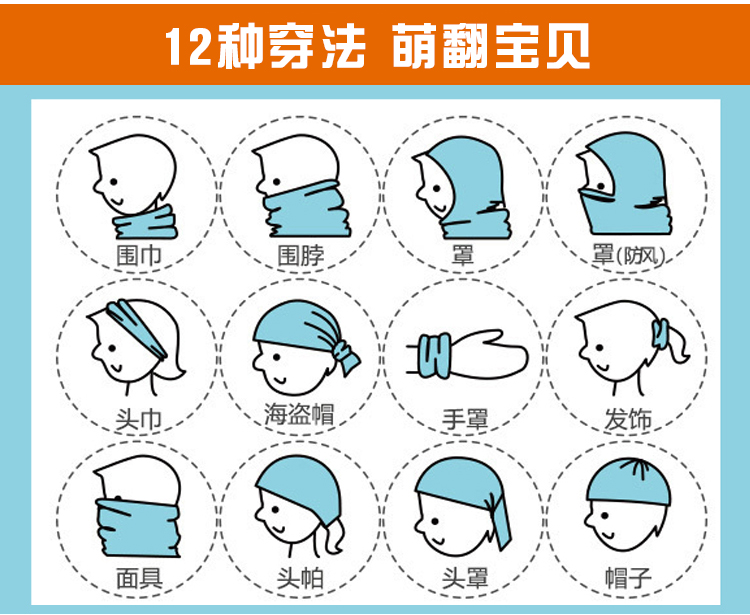 12种穿法 萌翻宝贝

围巾
围脖
罩
罩(防风)

头巾
海盗帽
手罩
发饰

面具
头帕
头罩
帽子