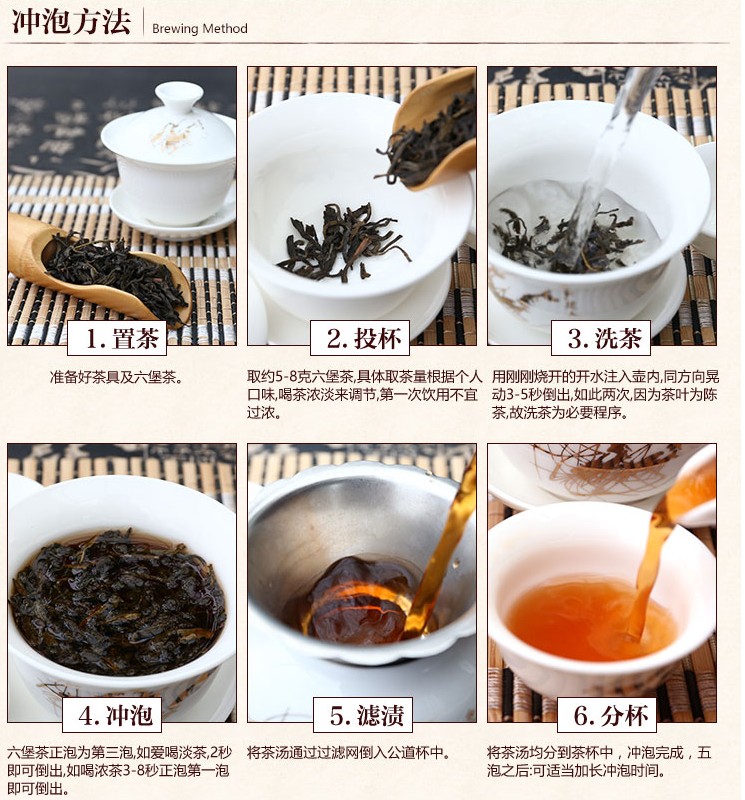 冲泡方法 Brewing Method

1. 置茶

准备好茶具及六堡茶。

2. 投杯

取约5-8克六堡茶,具体取茶量根据个人口味,喝茶浓淡来调节,第一次饮用不宜过浓。

3. 洗茶

用刚刚烧开的开水注入壶内,同方向晃动3-5秒倒出,如此两次,因为茶叶为陈茶,故洗茶为必要程序。

4. 冲泡

六堡茶正泡为第三泡,如爱喝淡茶,2秒即可倒出,如喝浓茶3-8秒正泡第一泡即可倒出。

5. 滤渍

将茶汤通过过滤网倒入公道杯中。

6. 分杯

将茶汤均分到茶杯中，冲泡完成，五泡之后:可适当加长冲泡时间。