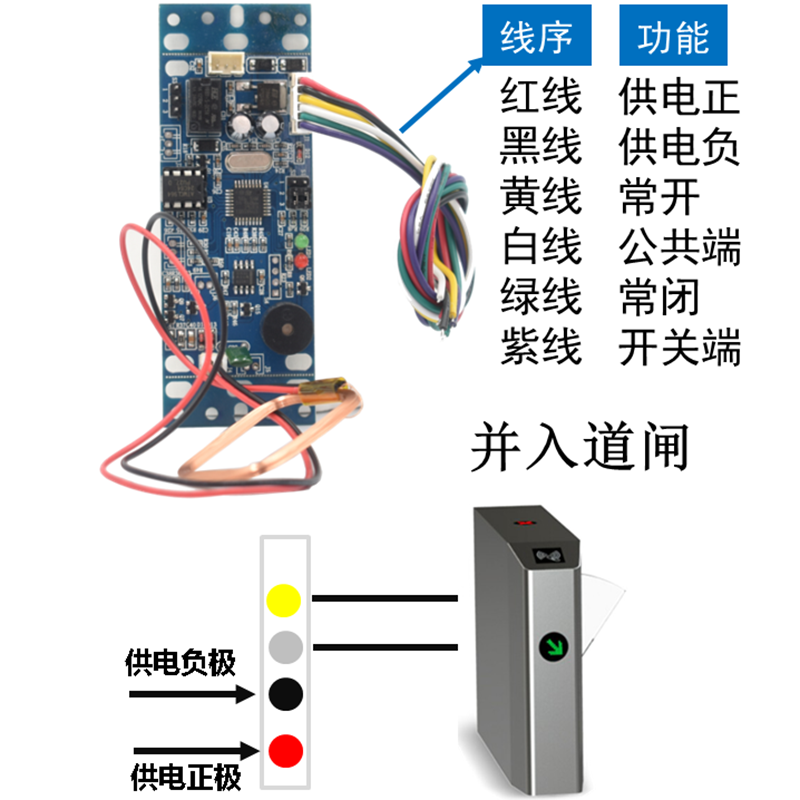 | 线序 | 功能 |
|---|---|
| 红线 | 供电正 |
| 黑线 | 供电负 |
| 黄线 | 常开 |
| 白线 | 公共端 |
| 绿线 | 常闭 |
| 紫线 | 开关端 |

并入道闸

供电负极

供电正极