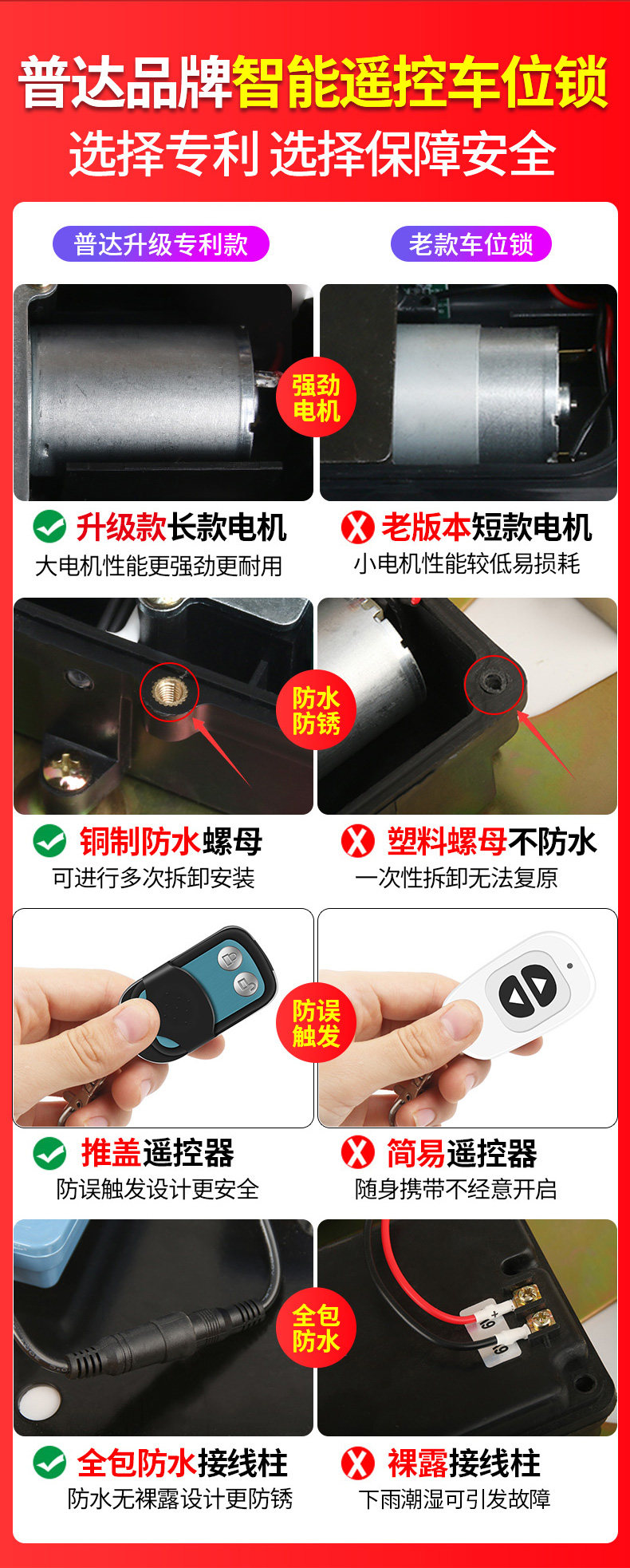 普达品牌智能遥控车位锁
选择专利 选择保障安全

普达升级专利款
老款车位锁

强劲电机

升级款长款电机
大电机性能更强劲更耐用

老版本短款电机
小电机性能较低易损耗

防水防锈

铜制防水螺母
可进行多次拆卸安装

塑料螺母不防水
一次性拆卸无法复原

防误触发

推盖遥控器
防误触发设计更安全

简易遥控器
随身携带不经意开启

全包防水

全包防水接线柱
防水无裸露设计更防锈

裸露接线柱
下雨潮湿可引发故障