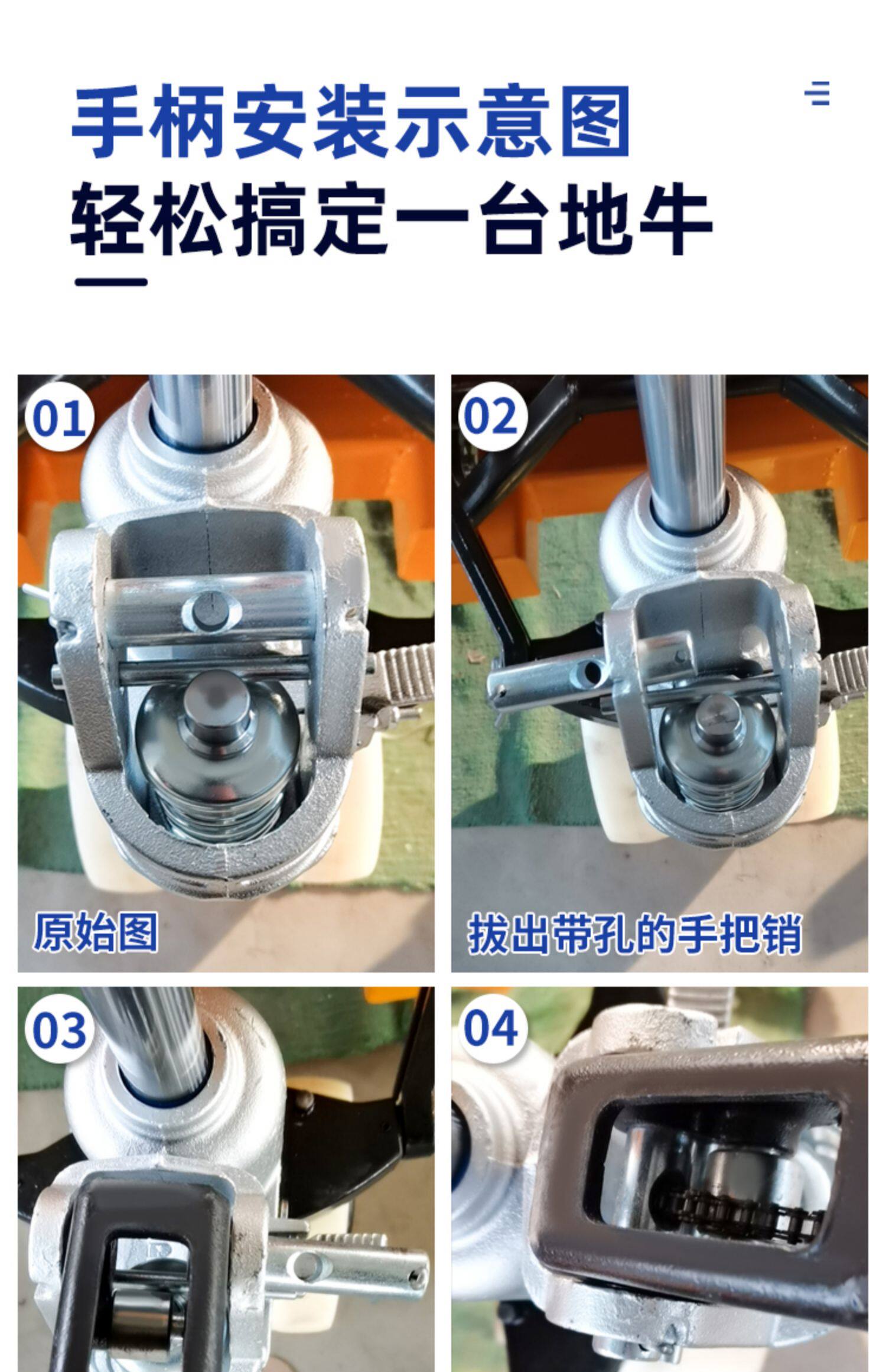 手柄安装示意图
轻松搞定一台地牛

01
原始图

02
拔出带孔的手把销

03

04