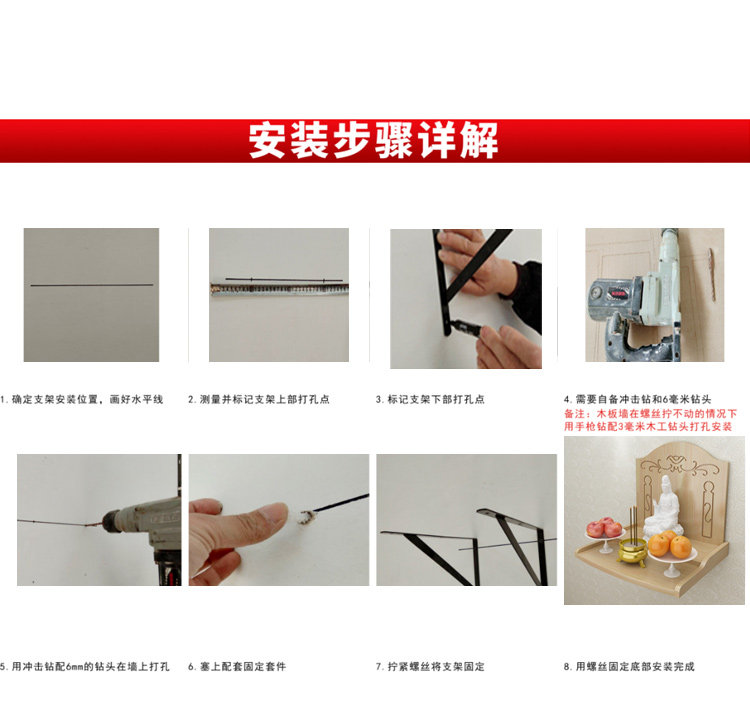 安装步骤详解

1. 确定支架安装位置，画好水平线

2. 测量并标记支架上部打孔点

3. 标记支架下部打孔点

4. 需要自备冲击钻和6毫米钻头
备注：木板墙在螺丝拧不动的情况下用手枪钻配3毫米木工钻头打孔安装

5. 用冲击钻配6mm的钻头在墙上打孔

6. 塞上配套固定套件

7. 拧紧螺丝将支架固定

8. 用螺丝固定底部安装完成