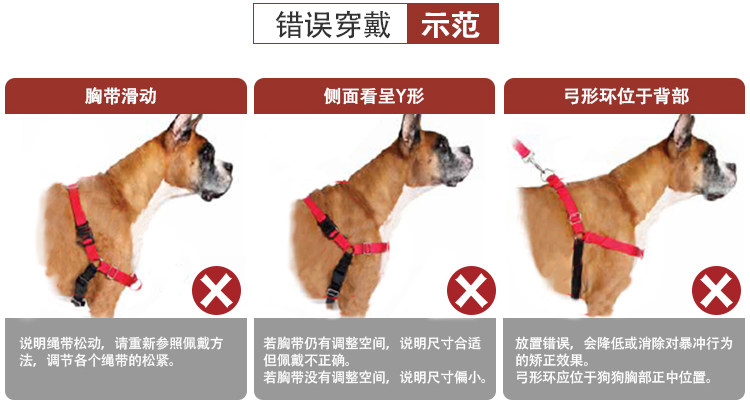 错误穿戴 示范

胸带滑动

说明绳带松动，请重新参照佩戴方法，调节各个绳带的松紧。

侧面看呈Y形

若胸带仍有调整空间，说明尺寸合适但佩戴不正确。
若胸带没有调整空间，说明尺寸偏小。

弓形环位于背部

放置错误，会降低或消除对暴冲行为的矫正效果。
弓形环应位于狗狗胸部正中位置。