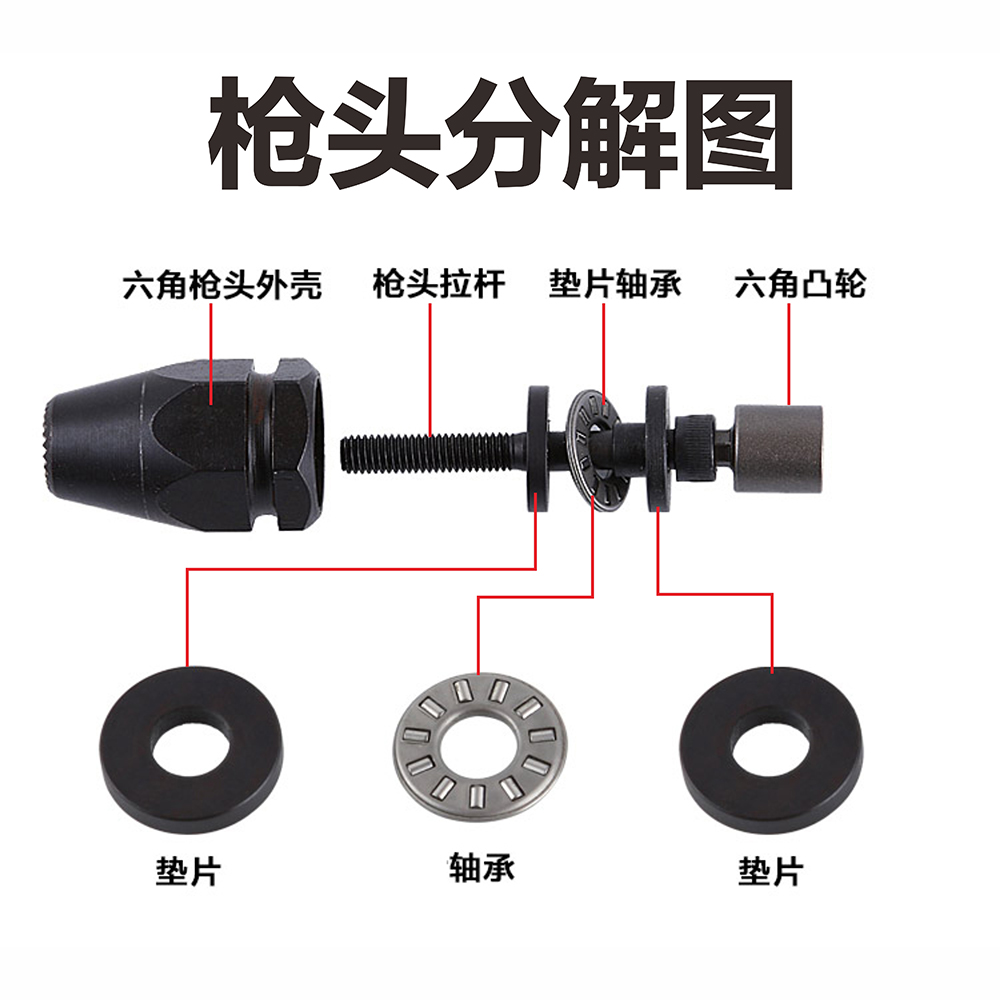 枪头分解图

六角枪头外壳

枪头拉杆

垫片轴承

六角凸轮

垫片

轴承

垫片