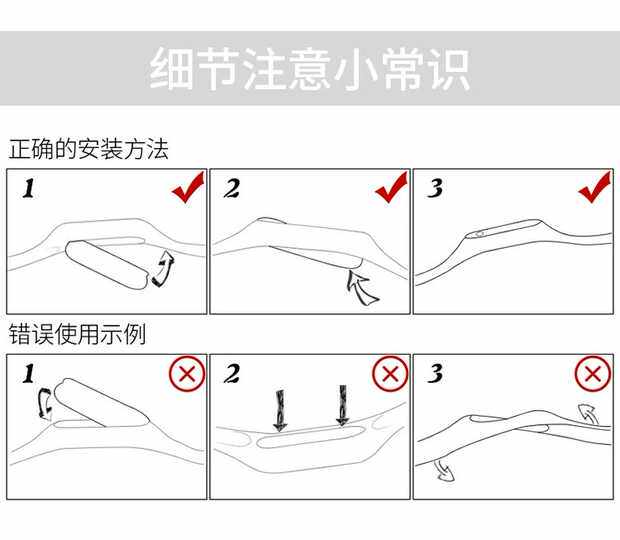 细节注意小常识

正确的安装方法

1

2

3

错误使用示例

1

2

3