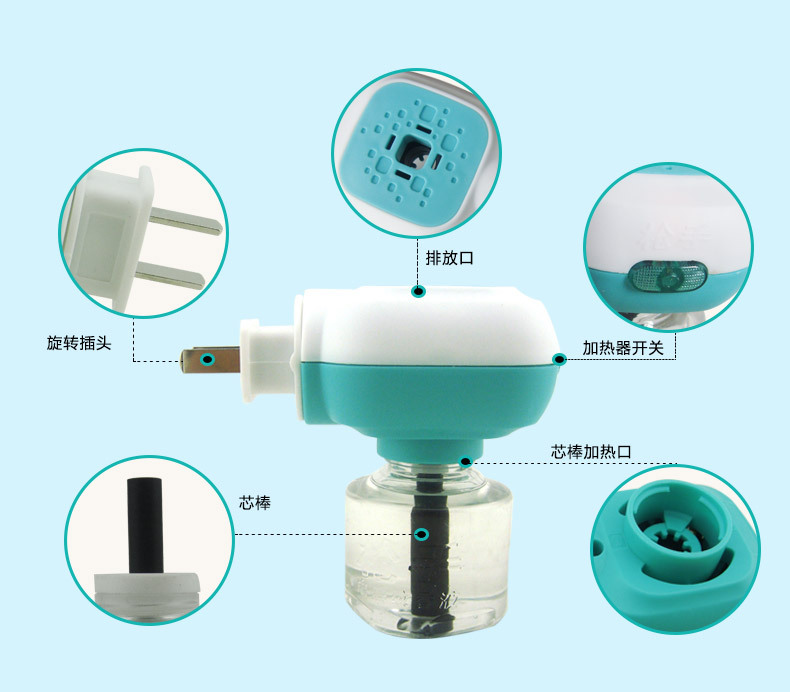 排放口

旋转插头

加热器开关

芯棒加热口

芯棒