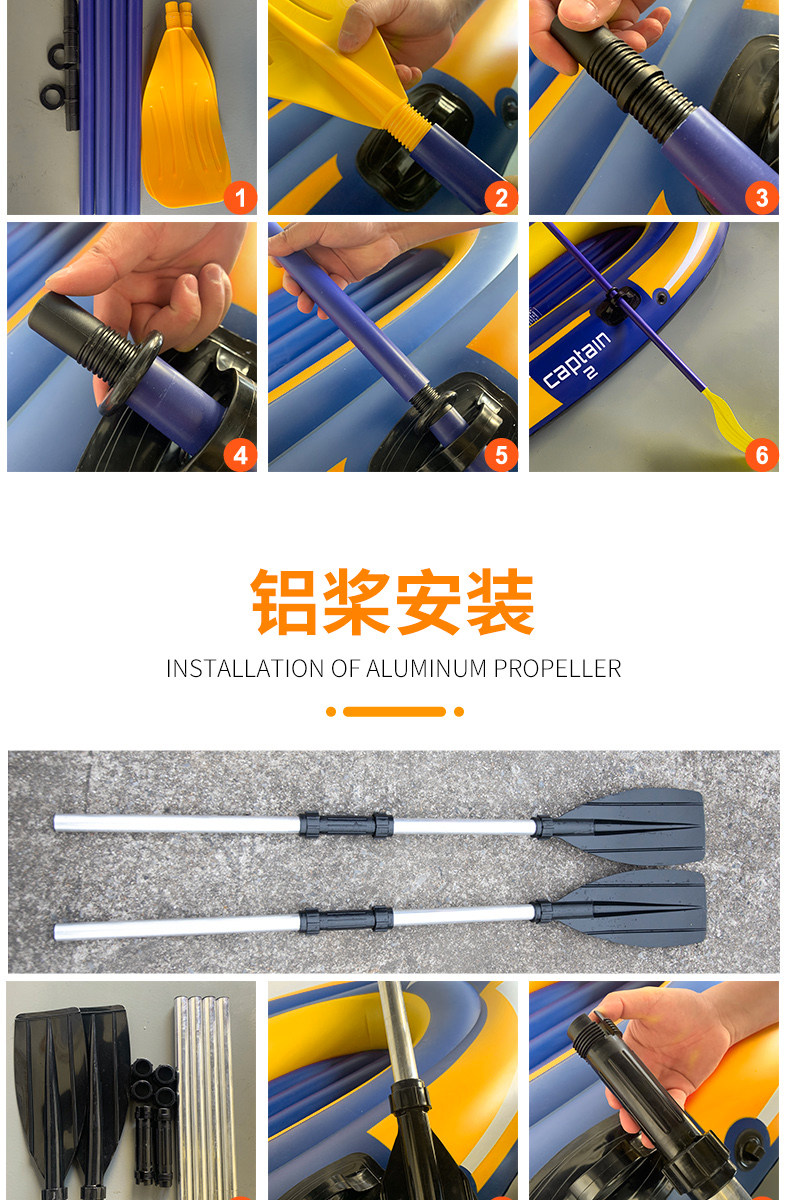 1
2
3
4
5
captain 2
6

铝桨安装
INSTALLATION OF ALUMINUM PROPELLER