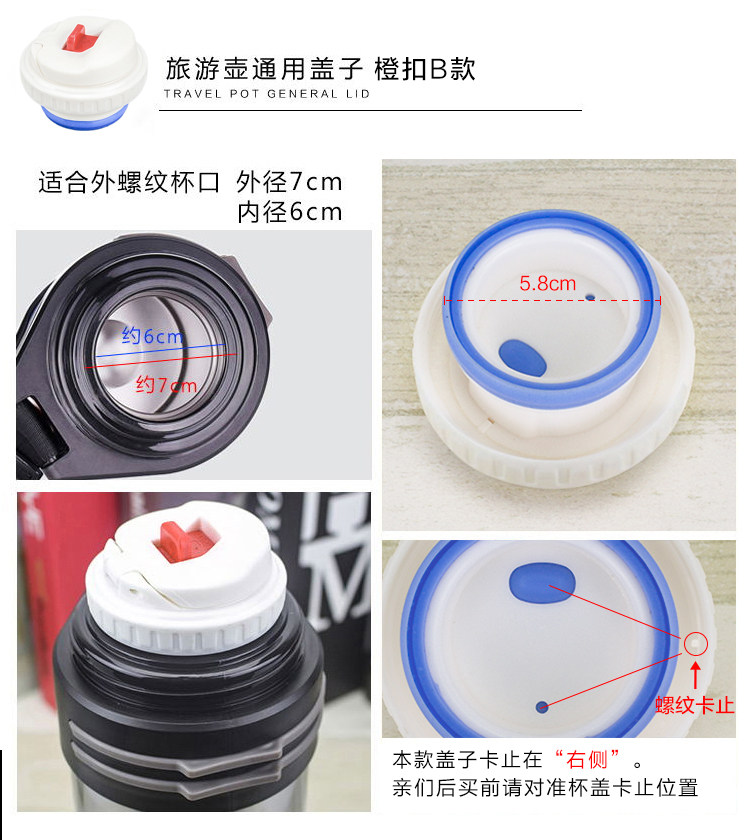 旅游壶通用盖子 橙扣B款
TRAVEL POT GENERAL LID

适合外螺纹杯口 外径7cm
内径6cm

约6cm
约7cm

5.8cm

螺纹卡止

本款盖子卡止在“右侧”。
亲们后买前请对准杯盖卡止位置