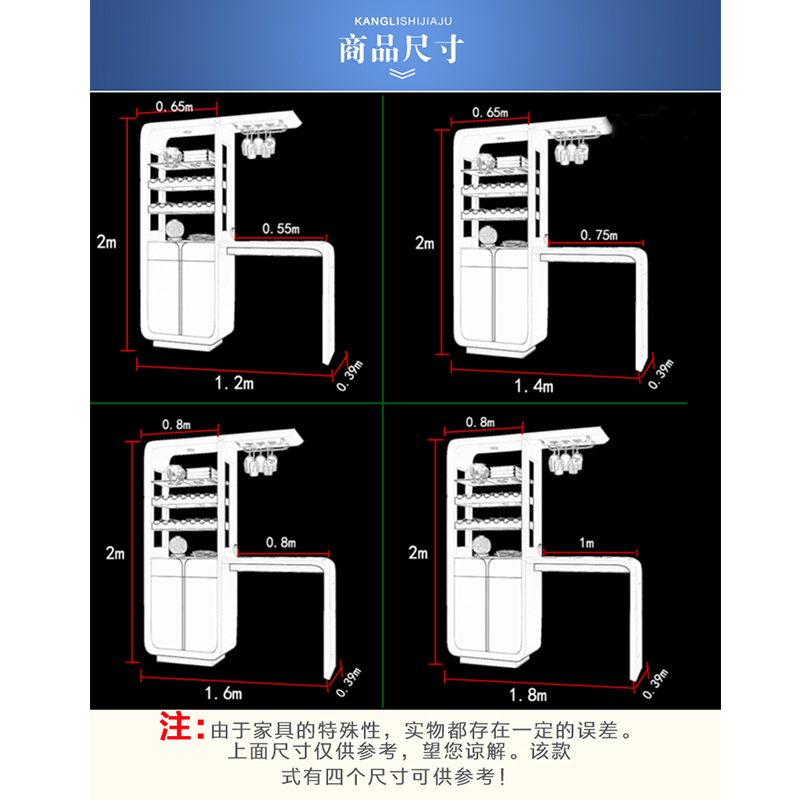 KANGLISHIJIAJU
商品尺寸

0.65m
2m
0.55m
1.2m
0.39m

0.65m
2m
0.75m
1.4m
0.39m

0.8m
2m
0.8m
1.6m
0.39m

0.8m
2m
1m
1.8m
0.39m

注：由于家具的特殊性，实物都存在一定的误差。上面尺寸仅供参考，望您谅解。该款式有四个尺寸可供参考！