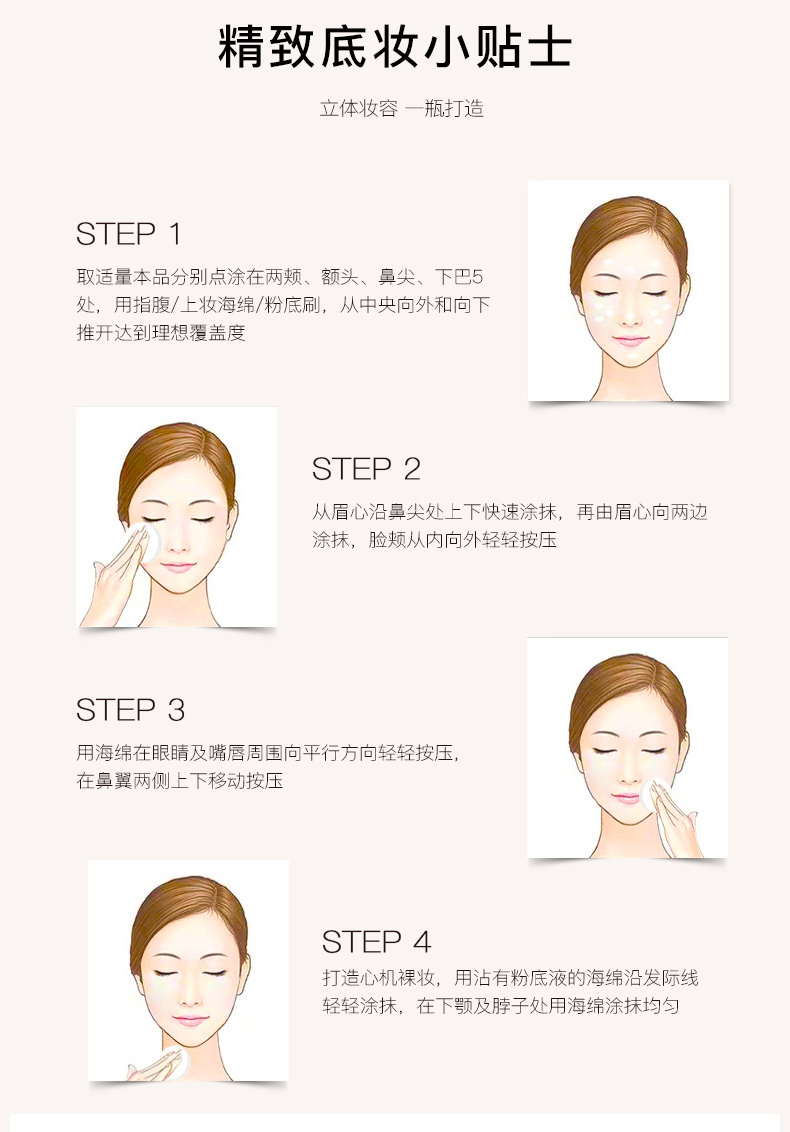 精致底妆小贴士

立体妆容 一瓶打造

STEP 1

取适量本品分别点涂在两颊、额头、鼻尖、下巴5处，用指腹/上妆海绵/粉底刷，从中央向外和向下推开达到理想覆盖度

STEP 2

从眉心沿鼻尖处上下快速涂抹，再由眉心向两边涂抹，脸颊从内向外轻轻按压

STEP 3

用海绵在眼睛及嘴唇周围向平行方向轻轻按压，在鼻翼两侧上下移动按压

STEP 4

打造心机裸妆，用沾有粉底液的海绵沿发际线轻轻涂抹，在下颚及脖子处用海绵涂抹均匀