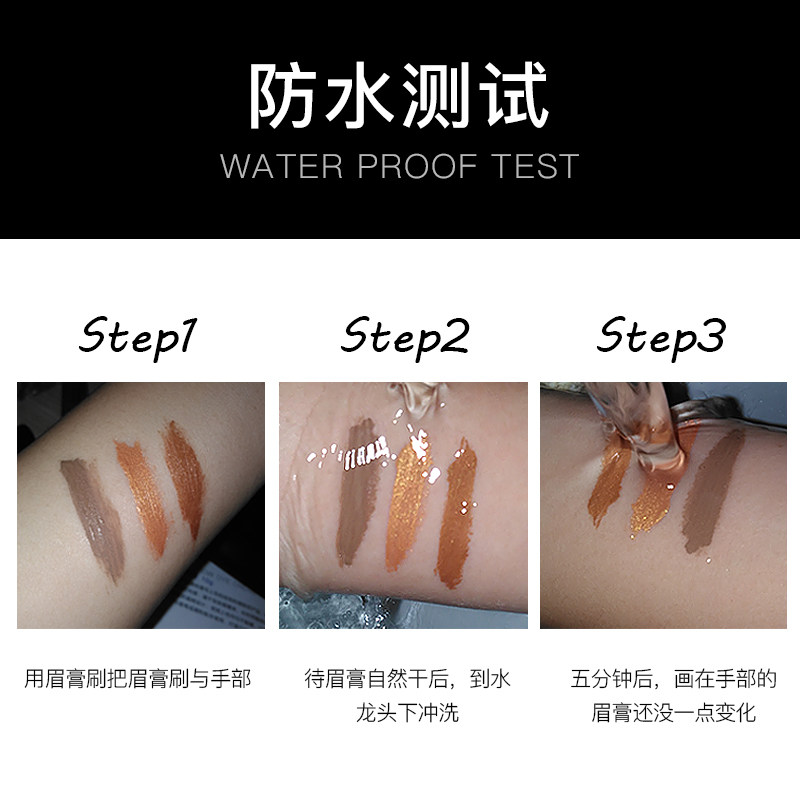 防水测试
WATER PROOF TEST

Step1

用眉膏刷把眉膏刷与手部

Step2

待眉膏自然干后，到水龙头下冲洗

Step3

五分钟后，画在手部的眉膏还没一点变化