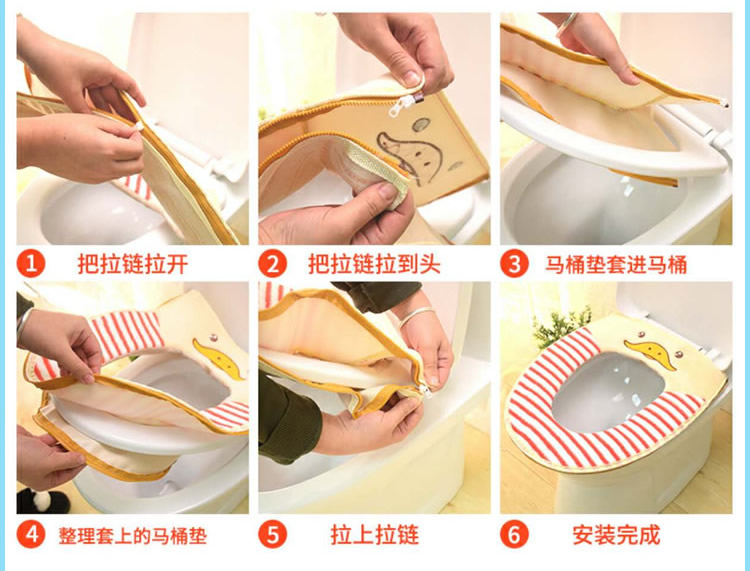 1 把拉链拉开

2 把拉链拉到头

3 马桶垫套进马桶

4 整理套上的马桶垫

5 拉上拉链

6 安装完成