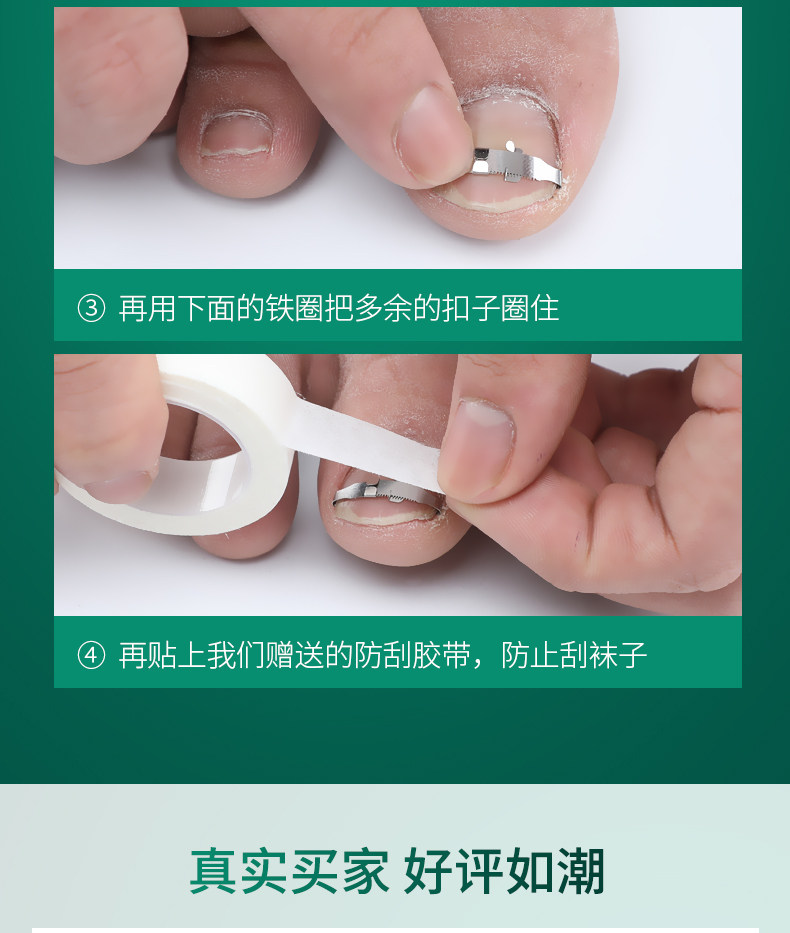 ③ 再用下面的铁圈把多余的扣子圈住

④ 再贴上我们赠送的防刮胶带，防止刮袜子

真实买家 好评如潮