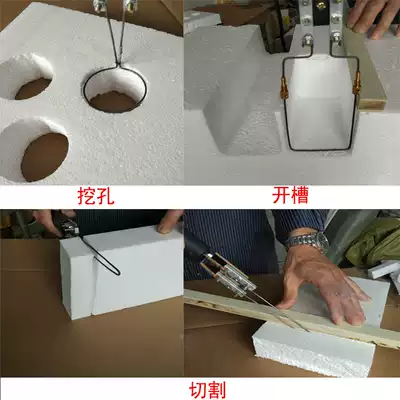 挖孔

开槽

切割