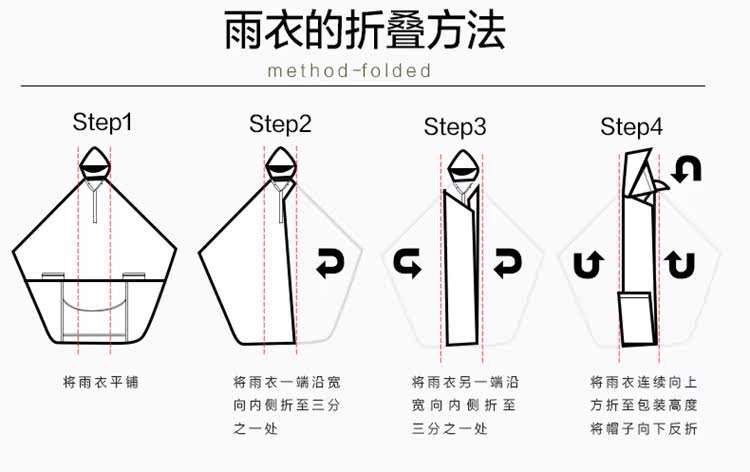 雨衣的折叠方法

method-folded

Step1

将雨衣平铺

Step2

将雨衣一端沿宽向内侧折至三分之一处

Step3

将雨衣另一端沿宽向内侧折至三分之一处

Step4

将雨衣连续向上方折至包装高度将帽子向下反折