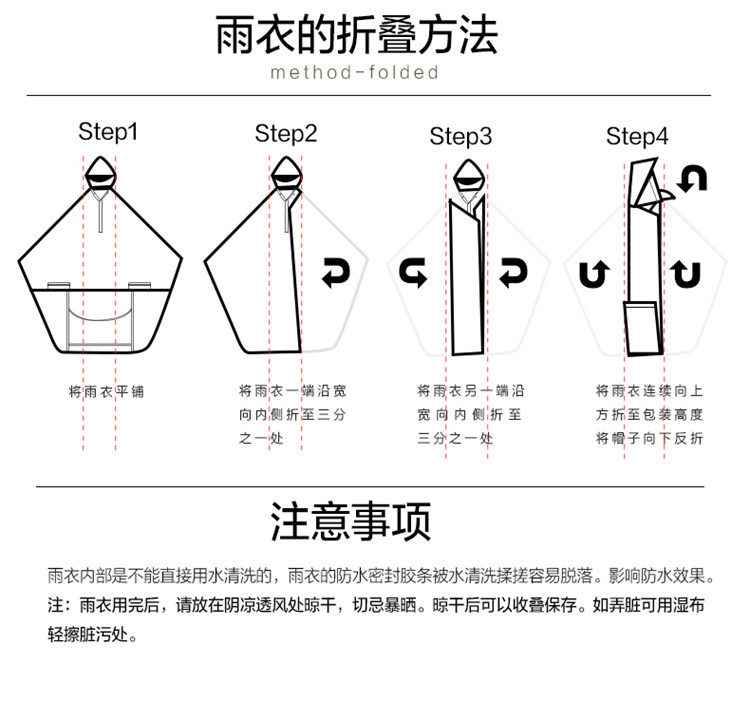 雨衣的折叠方法
method-folded

Step1

将雨衣平铺

Step2

将雨衣一端沿宽向内侧折至三分之一处

Step3

将雨衣另一端沿宽向内侧折至三分之一处

Step4

将雨衣连续向上方折至包装高度将帽子向下反折

注意事项

雨衣内部是不能直接用水清洗的，雨衣的防水密封胶条被水清洗揉搓容易脱落。影响防水效果。
注：雨衣用完后，请放在阴凉透风处晾干，切忌暴晒。晾干后可以收叠保存。如弄脏可用湿布轻擦脏污处。