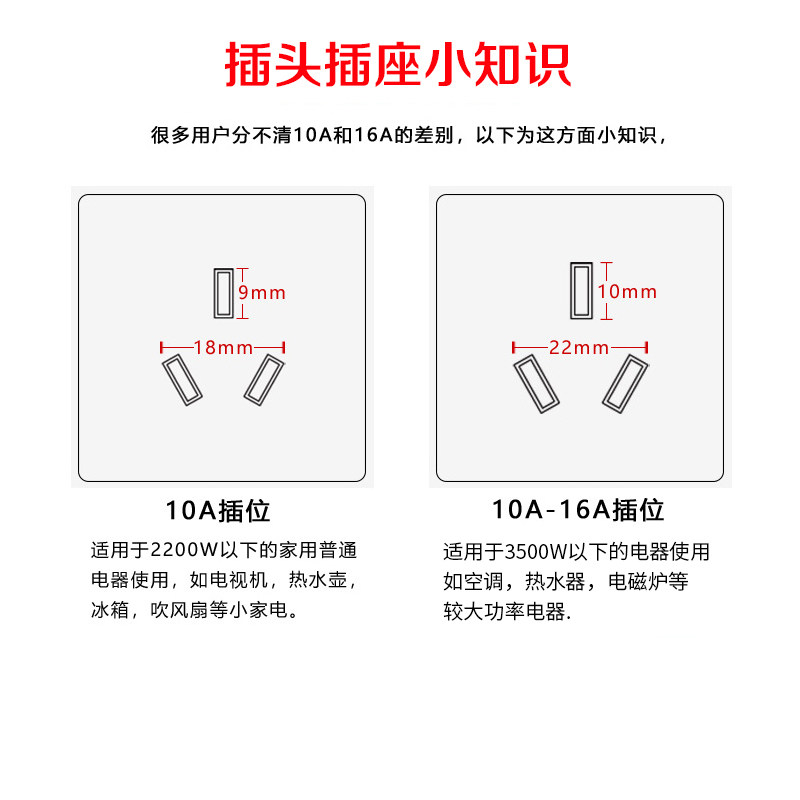 插头插座小知识

很多用户分不清10A和16A的差别，以下为这方面小知识，

9mm

18mm

10A插位

适用于2200W以下的家用普通电器使用，如电视机，热水壶，冰箱，吹风扇等小家电。

10mm

22mm

10A-16A插位

适用于3500W以下的电器使用如空调，热水器，电磁炉等较大功率电器.