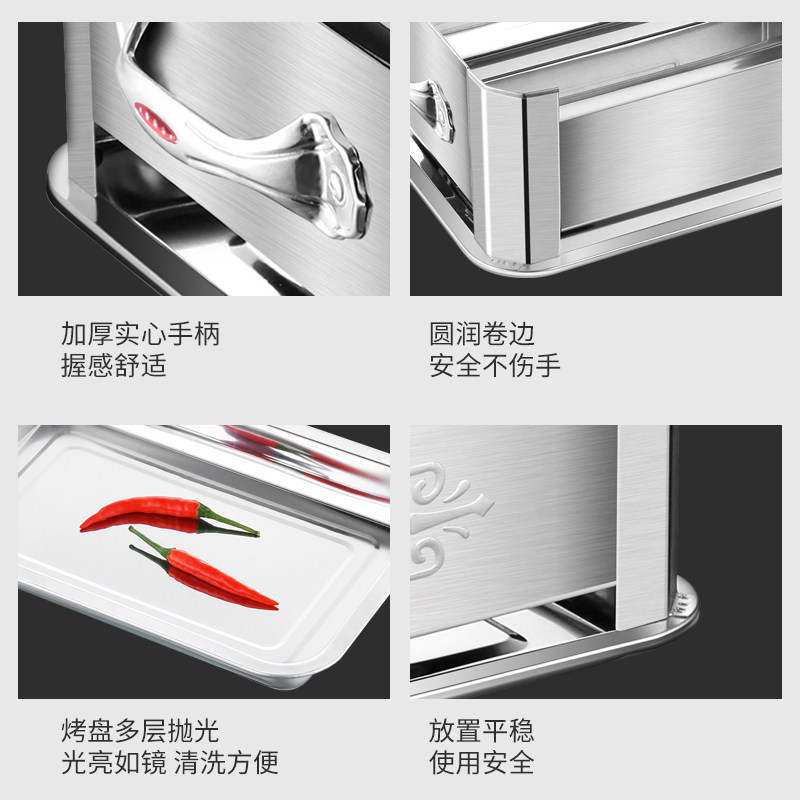 加厚实心手柄
握感舒适

圆润卷边
安全不伤手

烤盘多层抛光
光亮如镜 清洗方便

放置平稳
使用安全