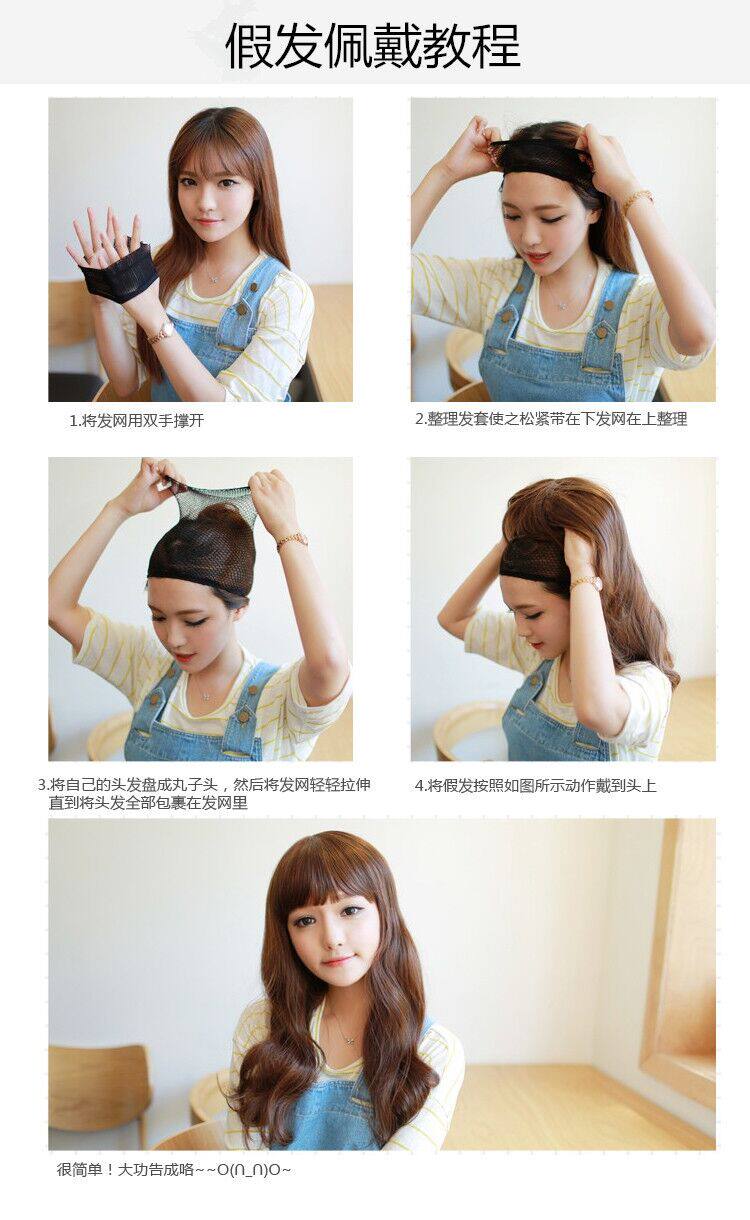 假发佩戴教程

1.将发网用双手撑开

2.整理发套使之松紧带在下发网在上整理

3.将自己的头发盘成丸子头，然后将发网轻轻拉伸直到将头发全部包裹在发网里

4.将假发按照如图所示动作戴到头上

很简单！大功告成咯~~O(∩_∩)O~