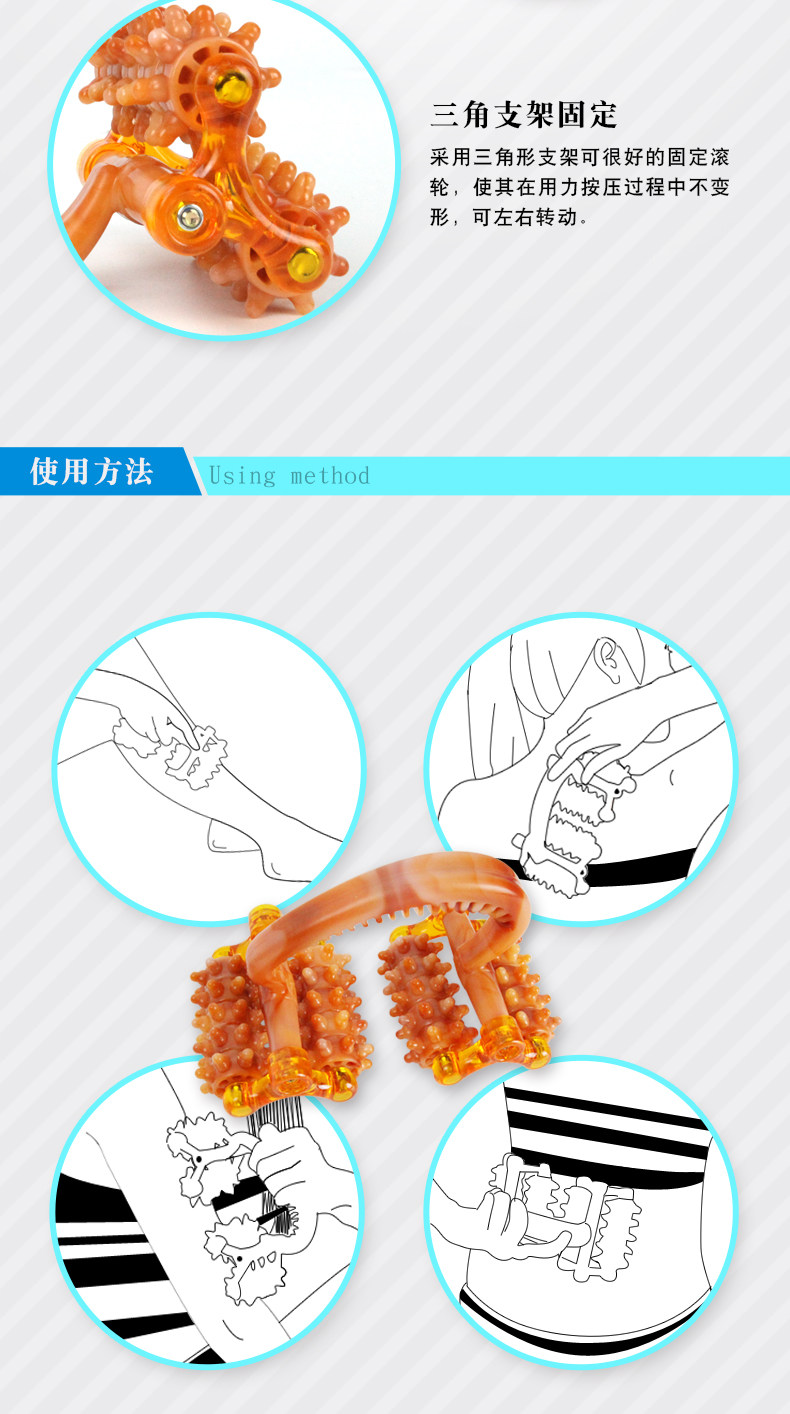 三角支架固定

采用三角形支架可很好的固定滚轮，使其在用力按压过程中不变形，可左右转动。

使用方法 Using method