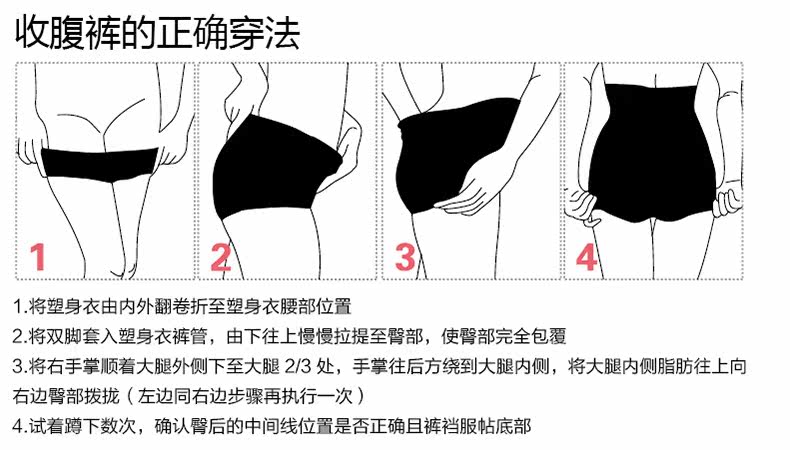 收腹裤的正确穿法

1

2

3

4

1.将塑身衣由内外翻卷折至塑身衣腰部位置
2.将双脚套入塑身衣裤管，由下往上慢慢拉提至臀部，使臀部完全包覆
3.将右手掌顺着大腿外侧下至大腿 2/3 处，手掌往后方绕到大腿内侧，将大腿内侧脂肪往上向右边臀部拨拢（左边同右边步骤再执行一次）
4.试着蹲下数次，确认臀后的中间线位置是否正确且裤裆服帖底部