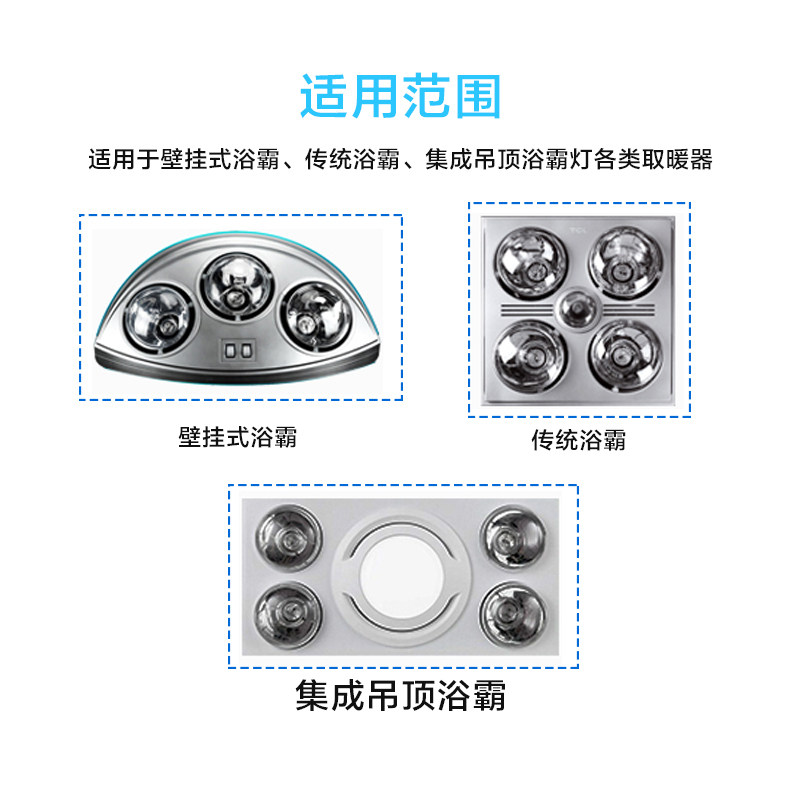 适用范围

适用于壁挂式浴霸、传统浴霸、集成吊顶浴霸灯各类取暖器

壁挂式浴霸

TCL

传统浴霸

集成吊顶浴霸