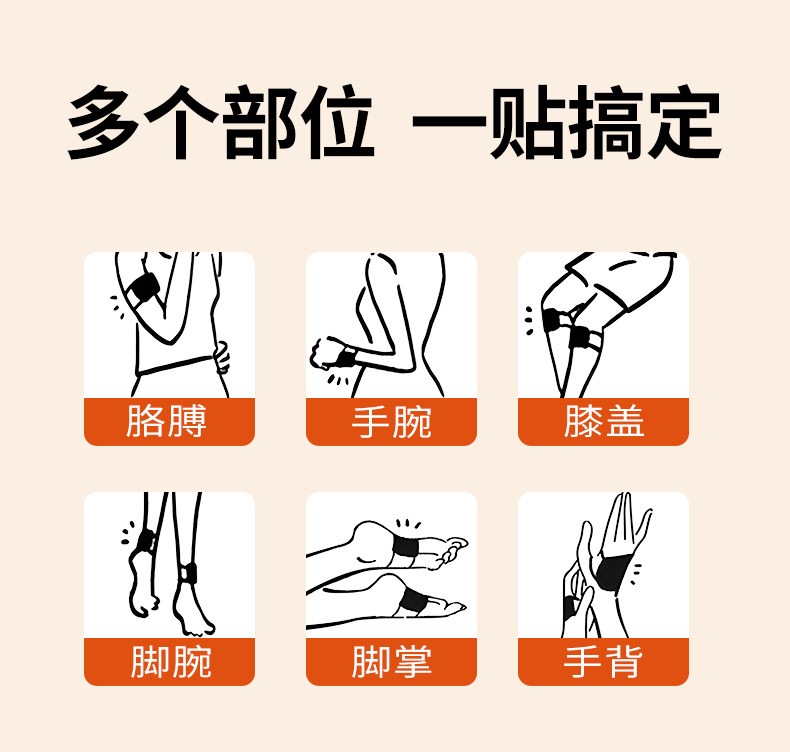 多个部位 一贴搞定

胳膊

手腕

膝盖

脚腕

脚掌

手背