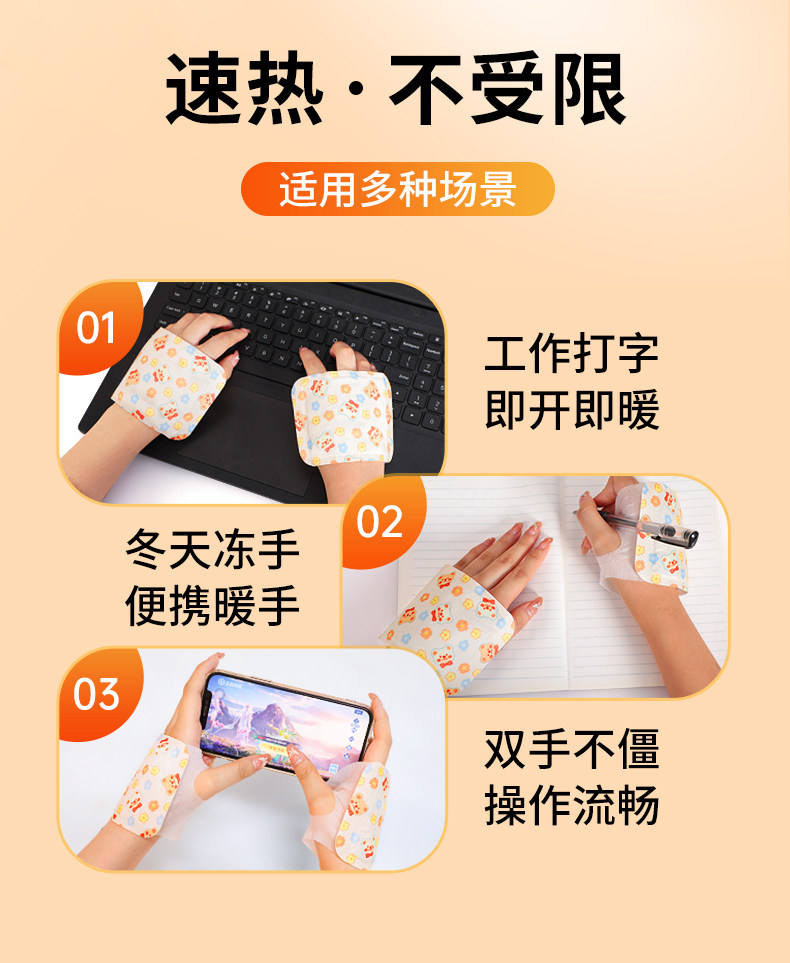 速热 · 不受限

适用多种场景

01

工作打字
即开即暖

02

冬天冻手
便携暖手

03

双手不僵
操作流畅