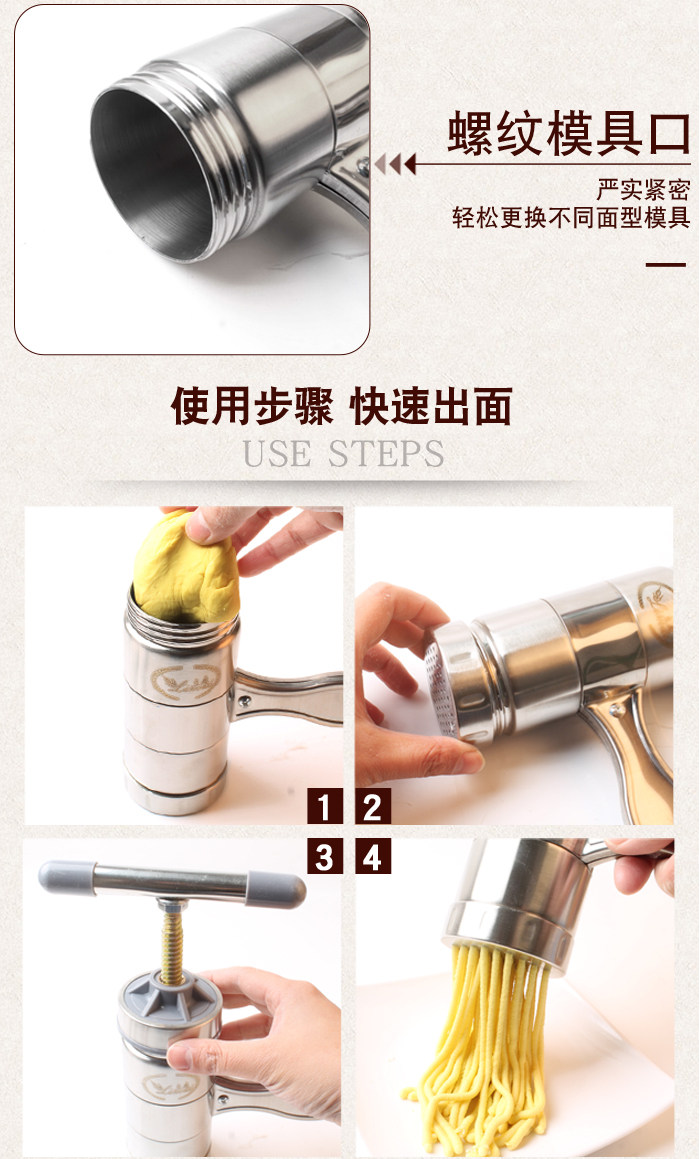 螺纹模具口
严实紧密
轻松更换不同面型模具

使用步骤 快速出面
USE STEPS

1 2
3 4