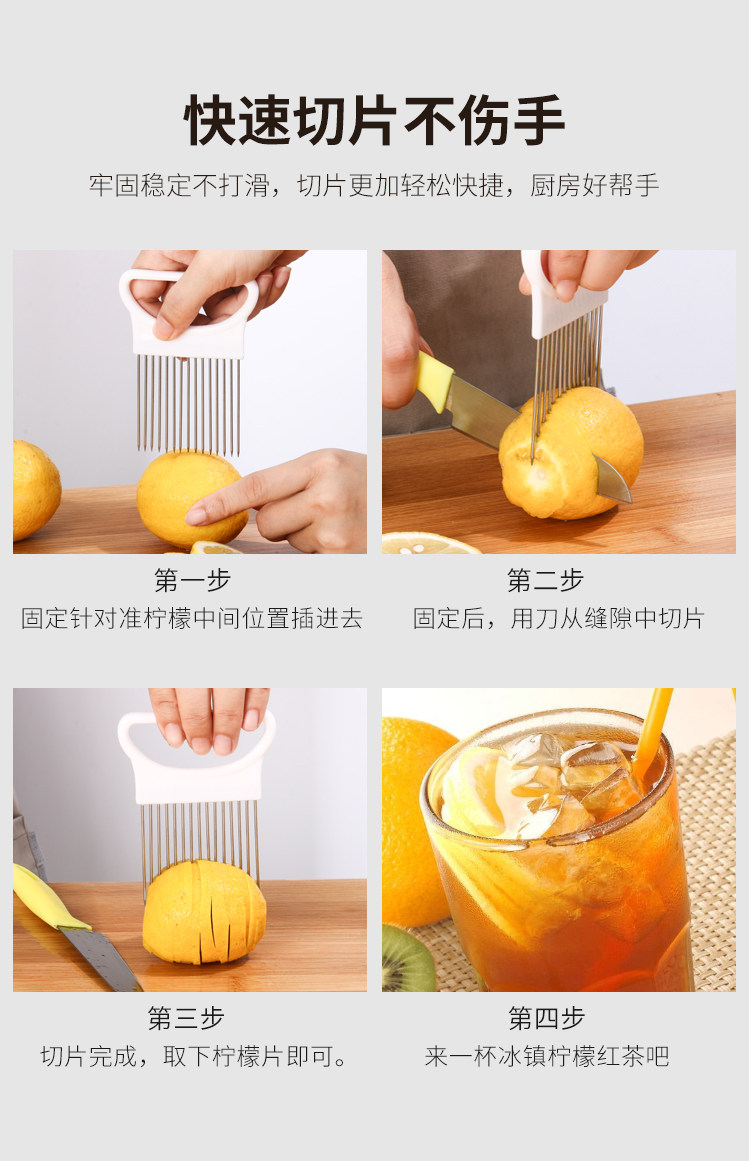 快速切片不伤手

牢固稳定不打滑，切片更加轻松快捷，厨房好帮手

第一步
固定针对准柠檬中间位置插进去

第二步
固定后，用刀从缝隙中切片

第三步
切片完成，取下柠檬片即可。

第四步
来一杯冰镇柠檬红茶吧