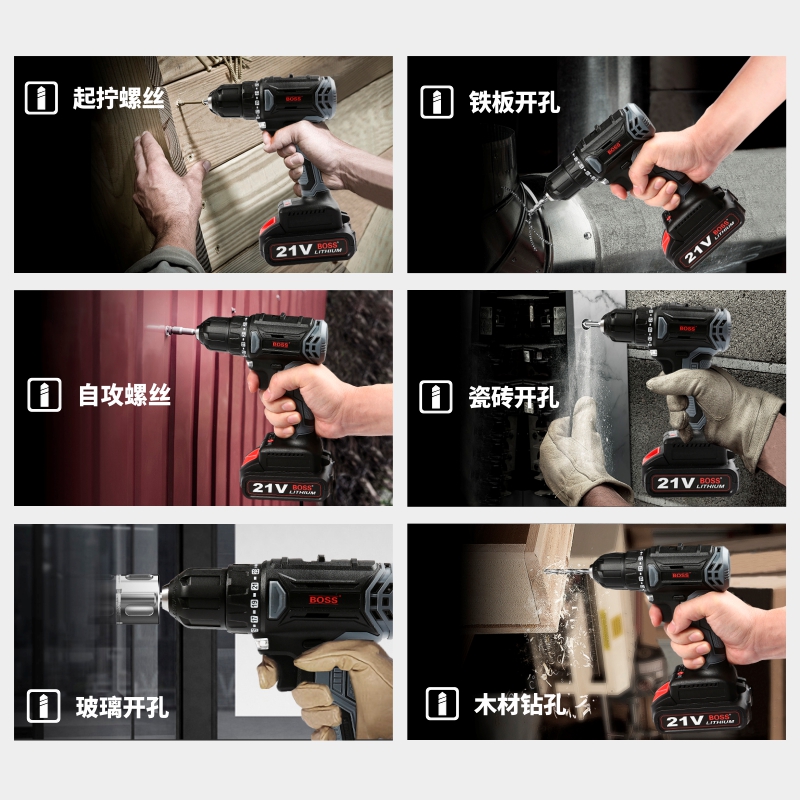 起拧螺丝

BOSS

21V BOSS LITHIUM

铁板开孔

BOSS

21V BOSS LITHIUM

自攻螺丝

BOSS

21V BOSS LITHIUM

瓷砖开孔

BOSS

21V BOSS LITHIUM

玻璃开孔

BOSS

木材钻孔

BOSS

21V BOSS LITHIUM