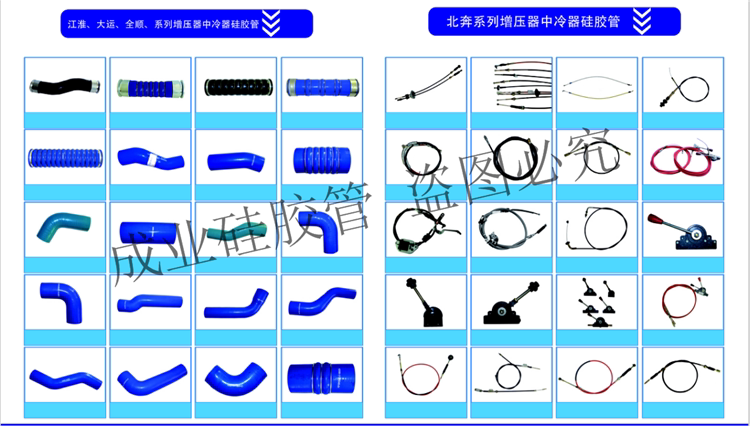 江淮、大运、全顺、系列增压器中冷器硅胶管

北奔系列增压器中冷器硅胶管

成业硅胶管 盗图必究