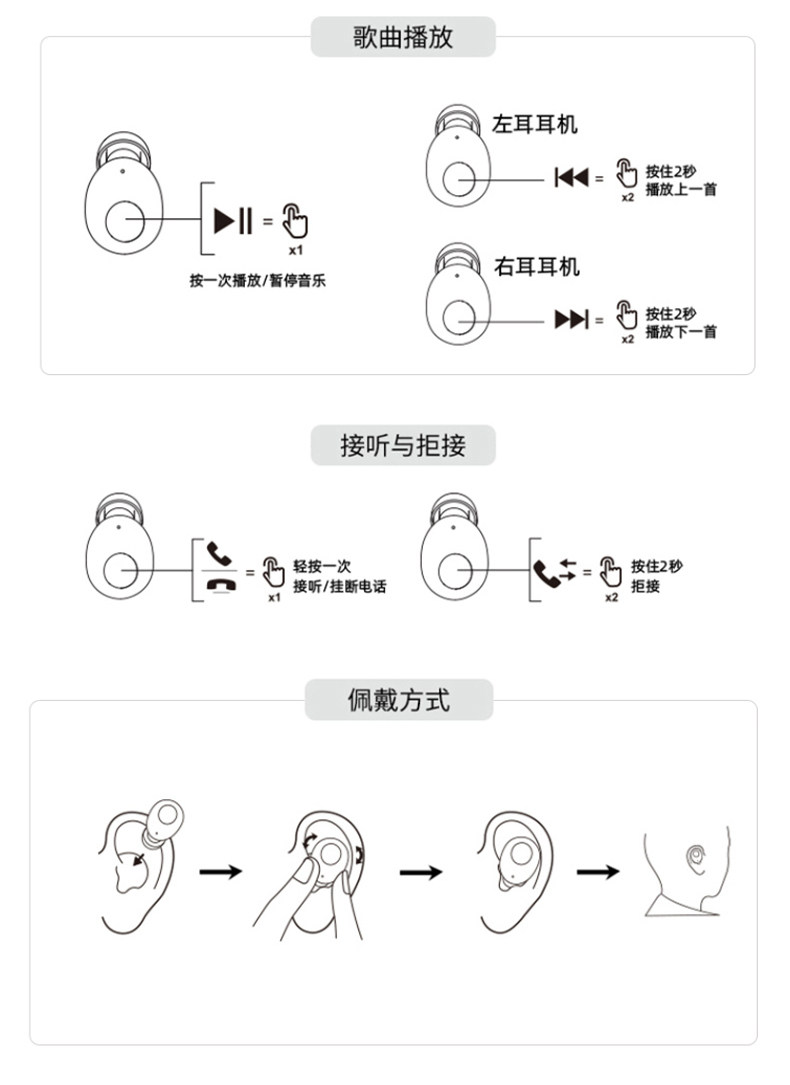 歌曲播放

= x1
按一次播放/暂停音乐

左耳耳机
= x2 按住2秒 播放上一首

右耳耳机
= x2 按住2秒 播放下一首

接听与拒接

= x1 轻按一次 接听/挂断电话

= x2 按住2秒 拒接

佩戴方式