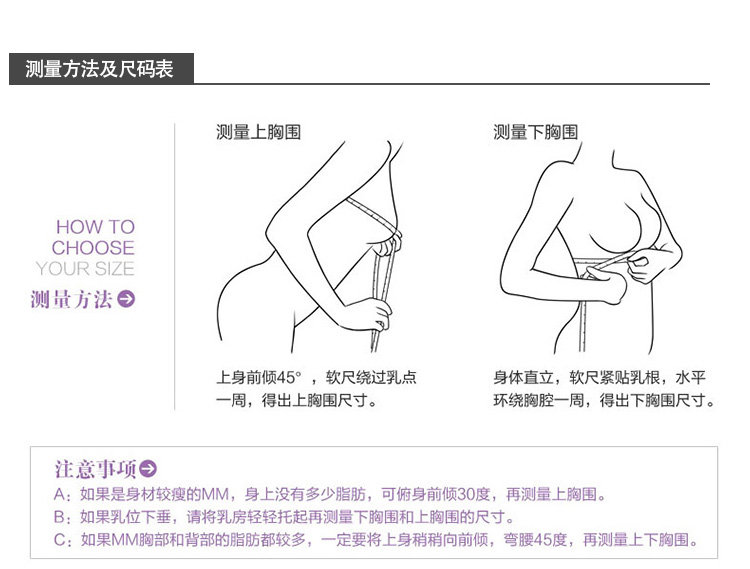 测量方法及尺码表

HOW TO
CHOOSE
YOUR SIZE
测量方法

测量上胸围

上身前倾45°，软尺绕过乳点一周，得出上胸围尺寸。

测量下胸围

身体直立，软尺紧贴乳根，水平环绕胸腔一周，得出下胸围尺寸。

注意事项

A：如果是身材较瘦的MM，身上没有多少脂肪，可俯身前倾30度，再测量上胸围。
B：如果乳位下垂，请将乳房轻轻托起再测量下胸围和上胸围的尺寸。
C：如果MM胸部和背部的脂肪都较多，一定要将上身稍稍向前倾，弯腰45度，再测量上下胸围。