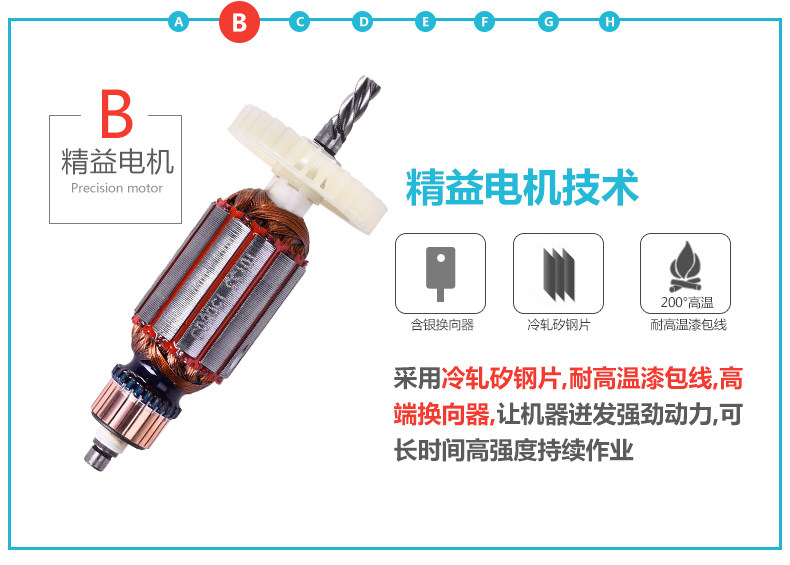 A B C D E F G H

B
精益电机
Precision motor

精益电机技术

含银换向器

冷轧矽钢片

200°高温
耐高温漆包线

采用冷轧矽钢片,耐高温漆包线,高端换向器,让机器迸发强劲动力,可长时间高强度持续作业