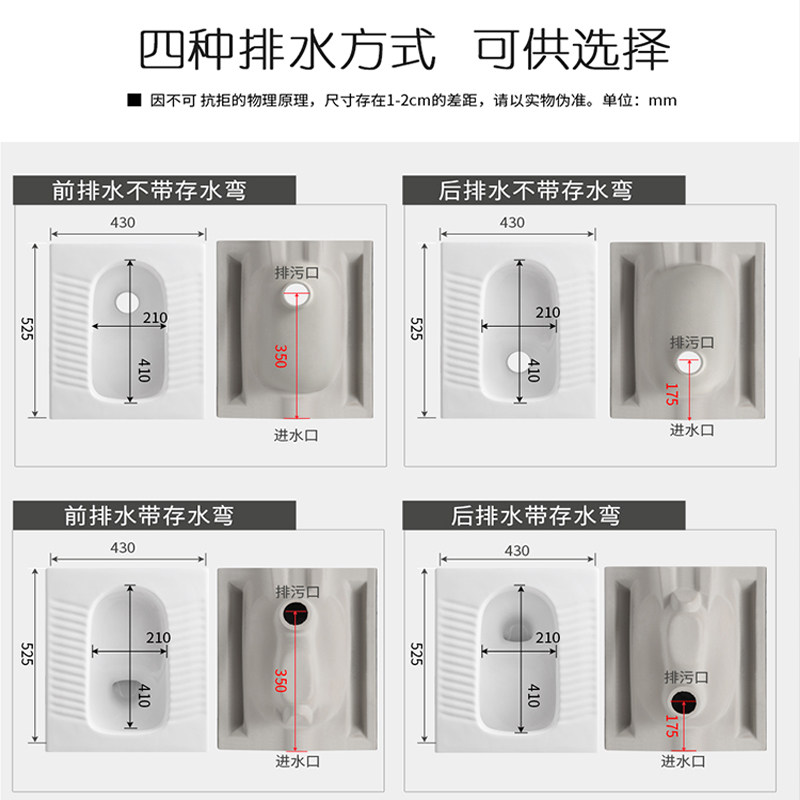 四种排水方式 可供选择

■ 因不可 抗拒的物理原理，尺寸存在1-2cm的差距，请以实物伪准。单位：mm

前排水不带存水弯

430

525

210

410

排污口

350

进水口

后排水不带存水弯

430

525

210

410

排污口

175

进水口

前排水带存水弯

430

525

210

410

排污口

350

进水口

后排水带存水弯

430

525

210

410

排污口

175

进水口