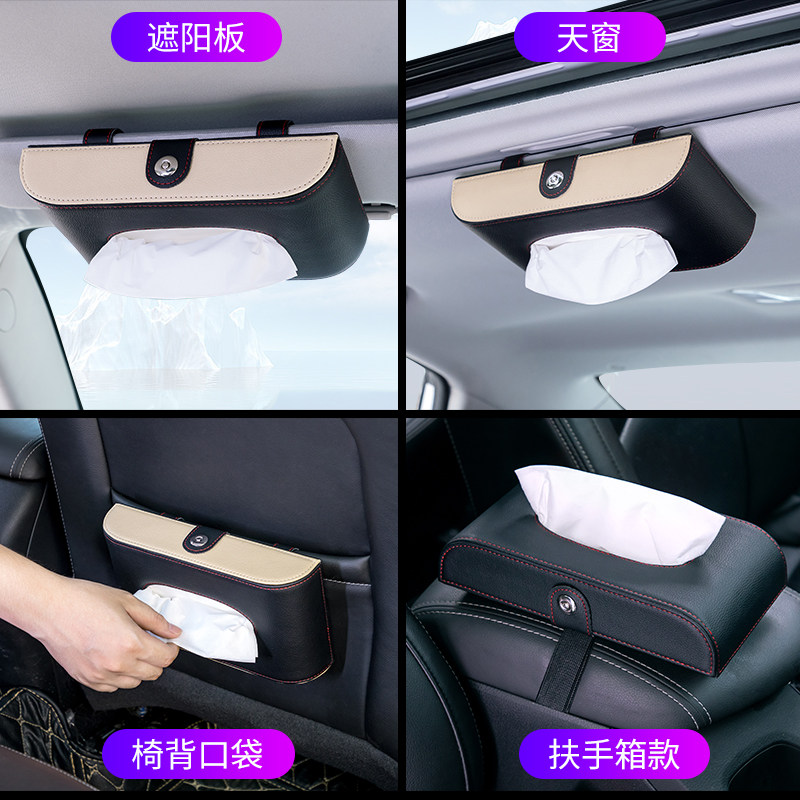 遮阳板

天窗

椅背口袋

扶手箱款