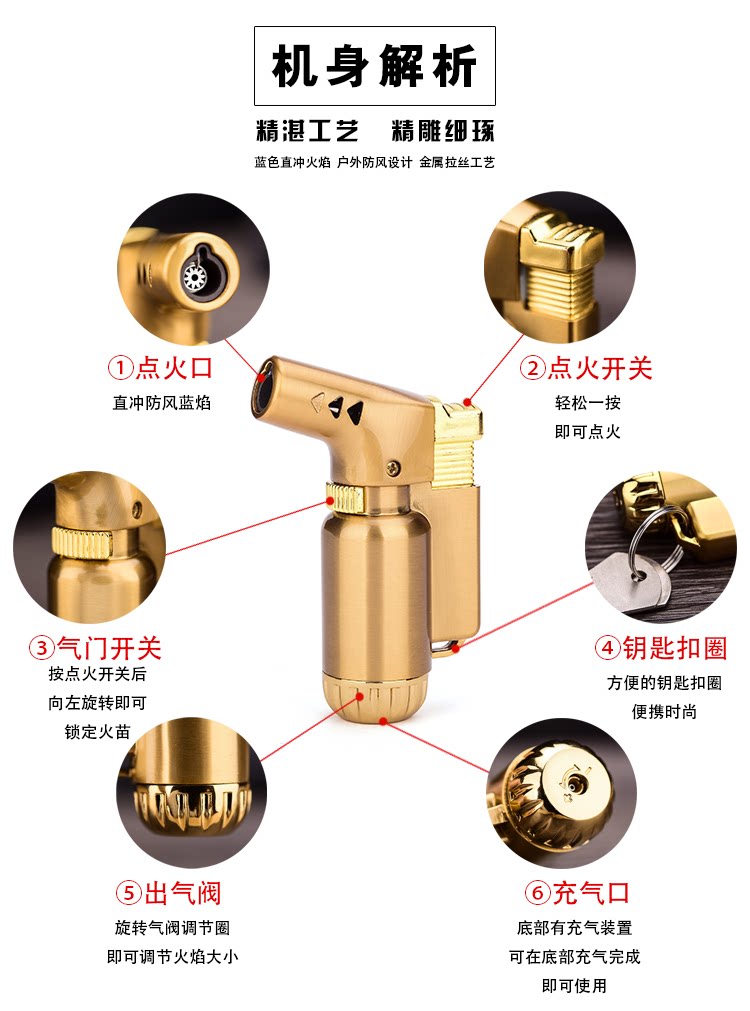 机身解析

精湛工艺　精雕细琢

蓝色直冲火焰 户外防风设计 金属拉丝工艺

①点火口
直冲防风蓝焰

②点火开关
轻松一按
即可点火

③气门开关
按点火开关后
向左旋转即可
锁定火苗

④钥匙扣圈
方便的钥匙扣圈
便携时尚

⑤出气阀
旋转气阀调节圈
即可调节火焰大小

⑥充气口
底部有充气装置
可在底部充气完成
即可使用